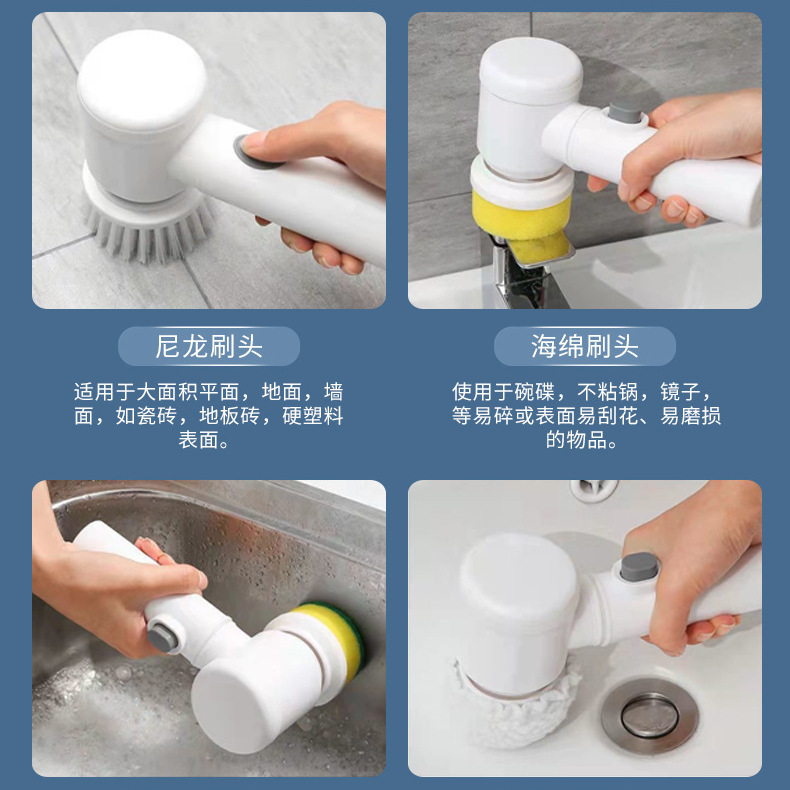 尼龙刷头

适用于大面积平面，地面，墙面，如瓷砖，地板砖，硬塑料表面。

海绵刷头

使用于碗碟，不粘锅，镜子，等易碎或表面易刮花、易磨损的物品。