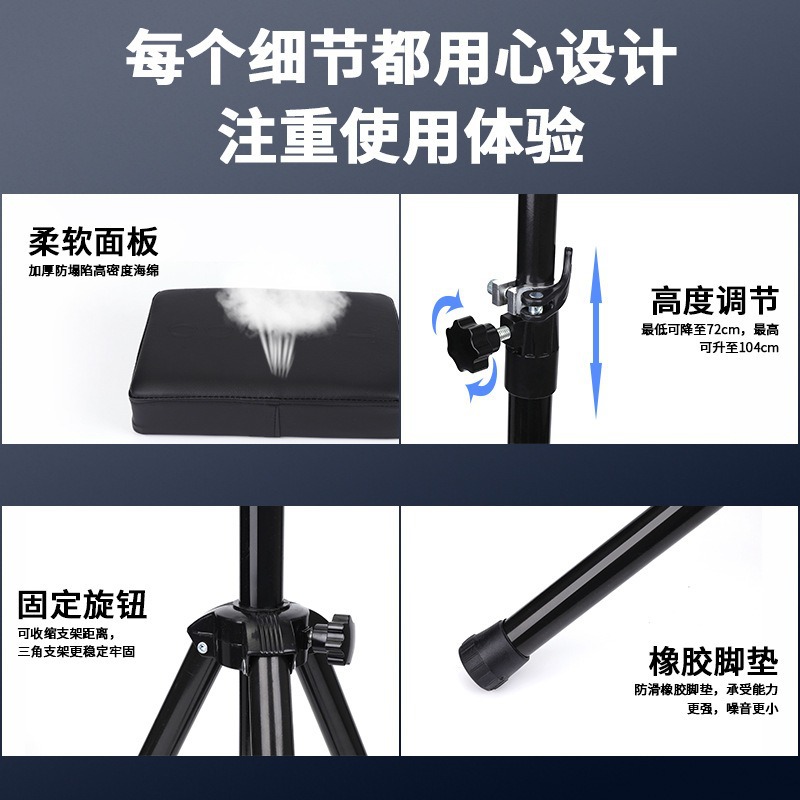 每个细节都用心设计
注重使用体验

柔软面板
加厚防塌陷高密度海绵

高度调节
最低可降至72cm，最高可升至104cm

固定旋钮
可收缩支架距离，三角支架更稳定牢固

橡胶脚垫
防滑橡胶脚垫，承受能力更强，噪音更小