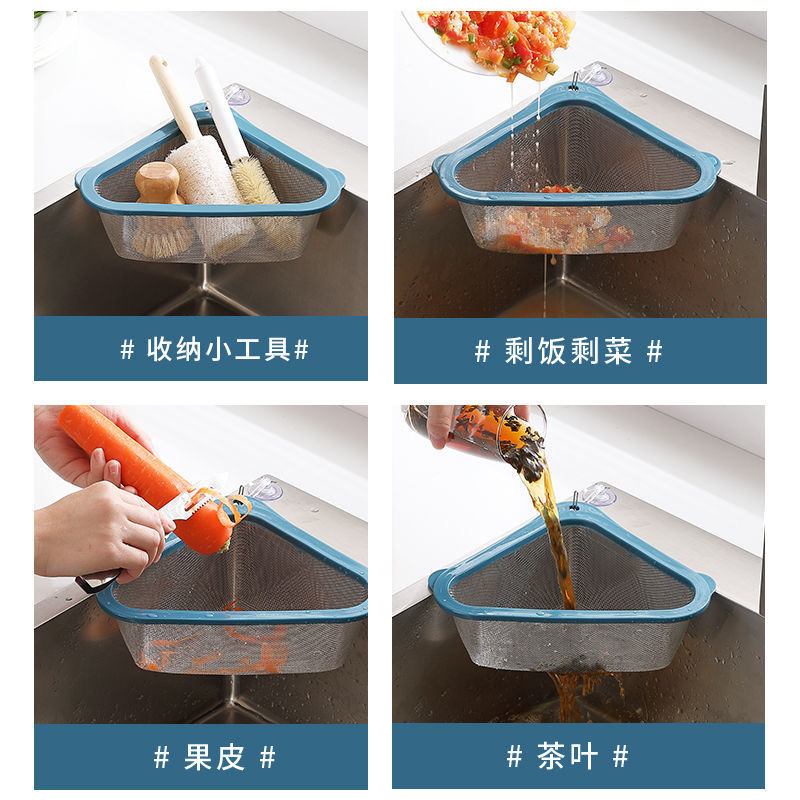 # 收纳小工具#

# 剩饭剩菜 #

# 果皮 #

# 茶叶 #