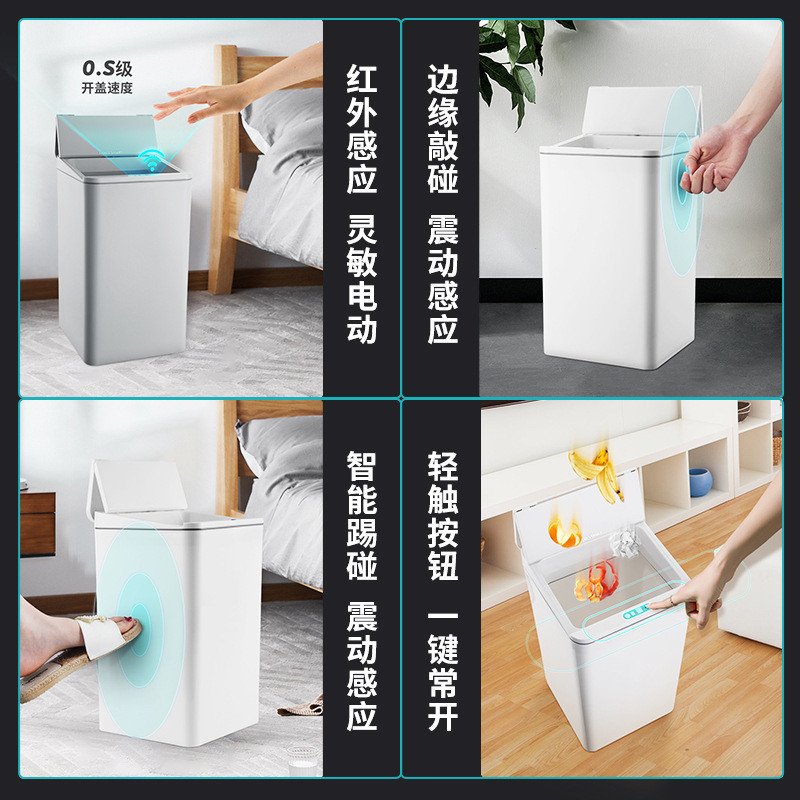 0.S级
开盖速度

红外感应 灵敏电动

边缘敲碰 震动感应

智能踢碰 震动感应

轻触按钮 一键常开