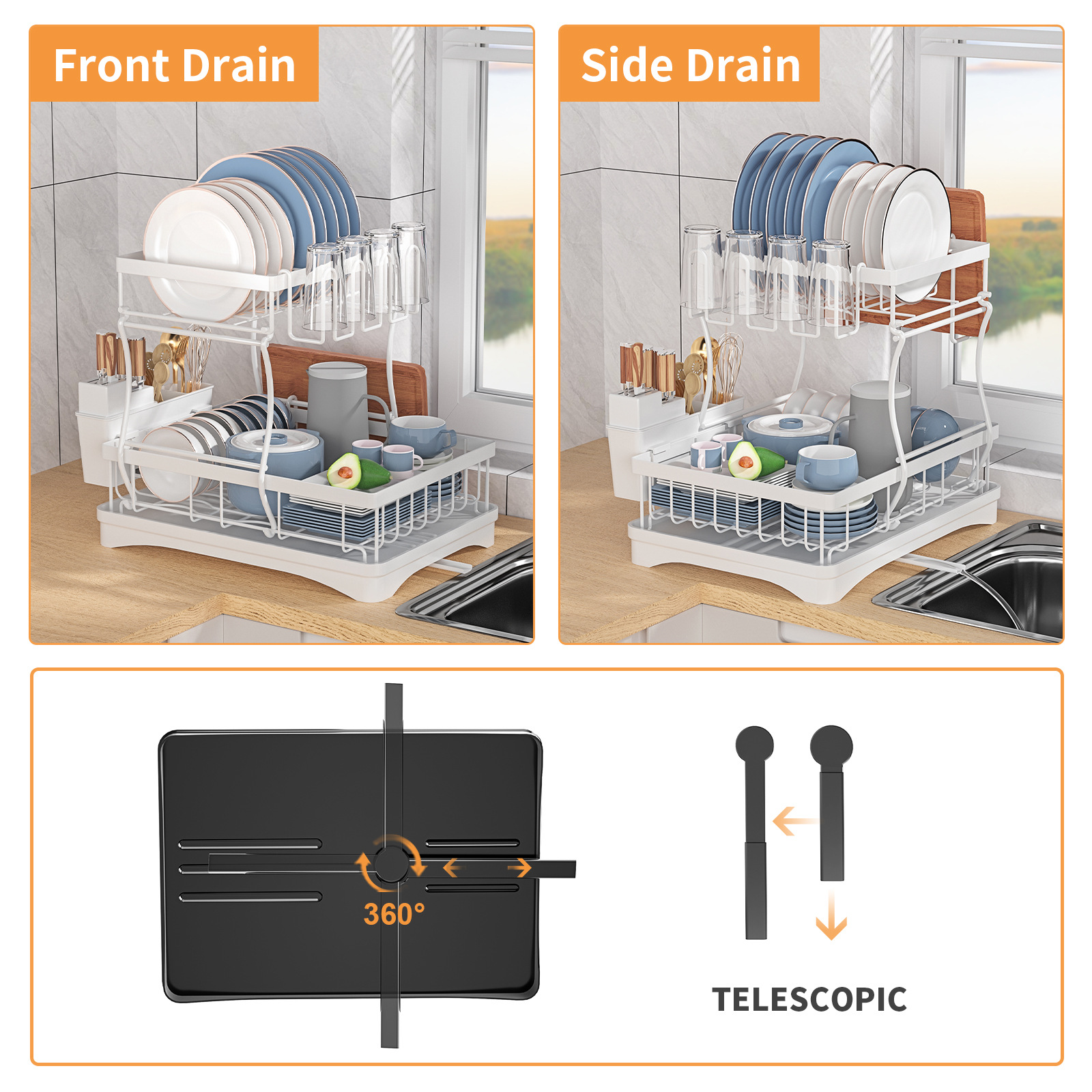 Front Drain

Side Drain

360°

TELESCOPIC