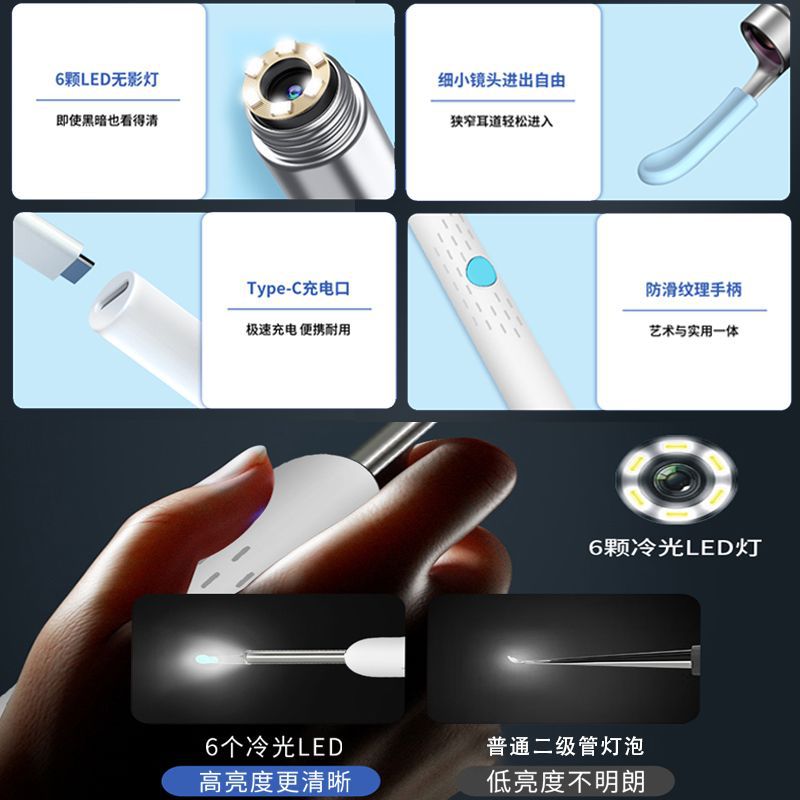 6颗LED无影灯

即使黑暗也看得清

细小镜头进出自由

狭窄耳道轻松进入

Type-C充电口

极速充电 便携耐用

防滑纹理手柄

艺术与实用一体

6颗冷光LED灯

6个冷光LED

高亮度更清晰

普通二级管灯泡

低亮度不明朗