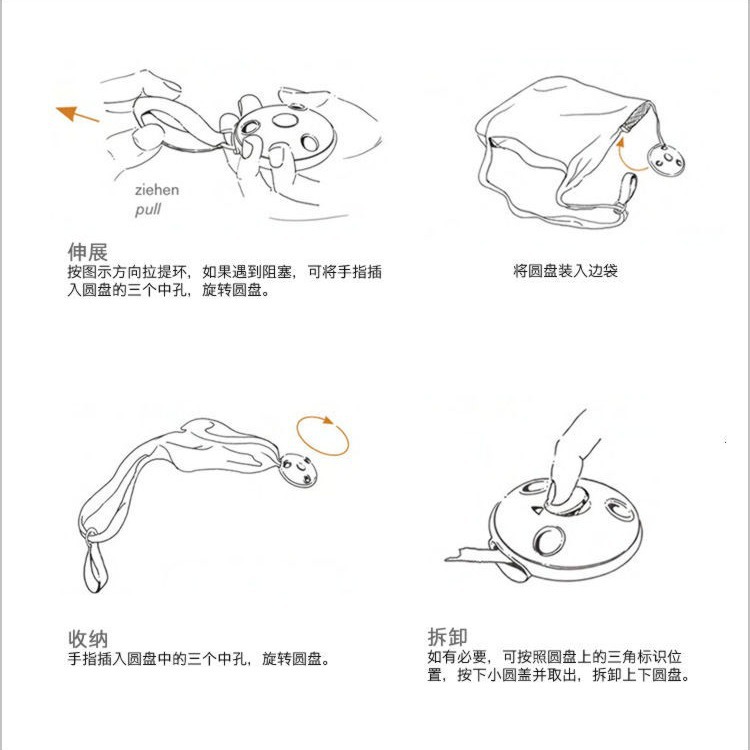 ziehen
pull

伸展
按图示方向拉提环，如果遇到阻塞，可将手指插入圆盘的三个中孔，旋转圆盘。

将圆盘装入边袋

收纳
手指插入圆盘中的三个中孔，旋转圆盘。

拆卸
如有必要，可按照圆盘上的三角标识位置，按下小圆盖并取出，拆卸上下圆盘。