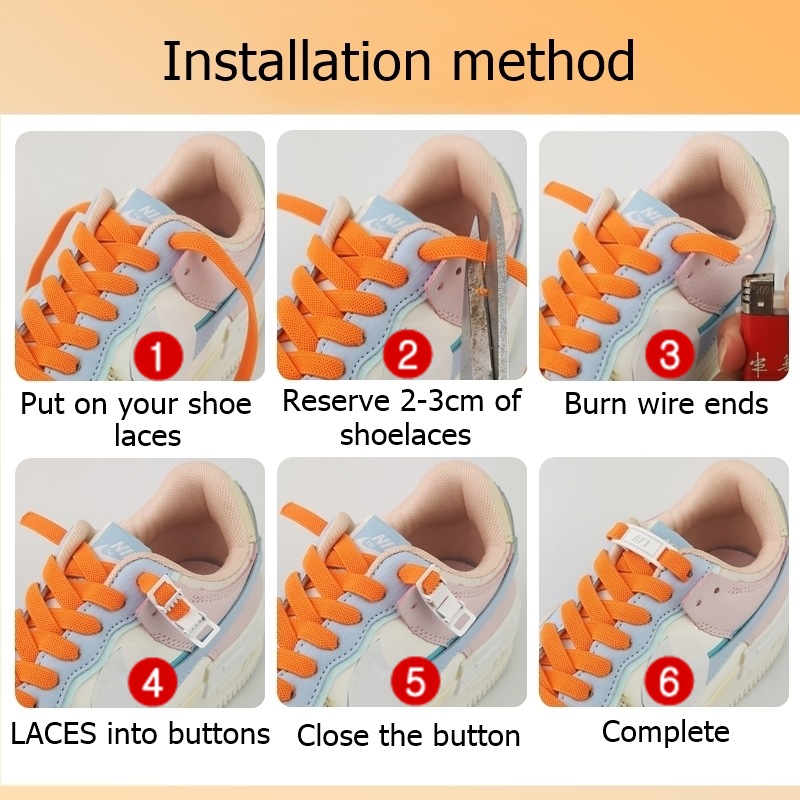 Installation method

1
Put on your shoe laces

2
Reserve 2-3cm of shoelaces

3
Burn wire ends

4
LACES into buttons

5
Close the button

6
Complete