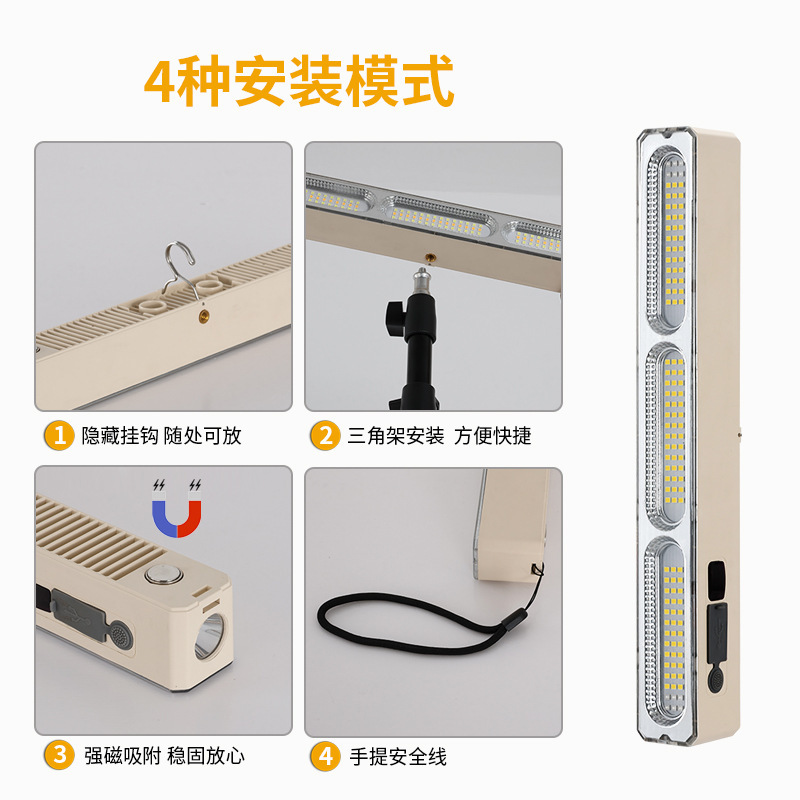 4种安装模式

1 隐藏挂钩 随处可放

2 三角架安装 方便快捷

3 强磁吸附 稳固放心

4 手提安全线