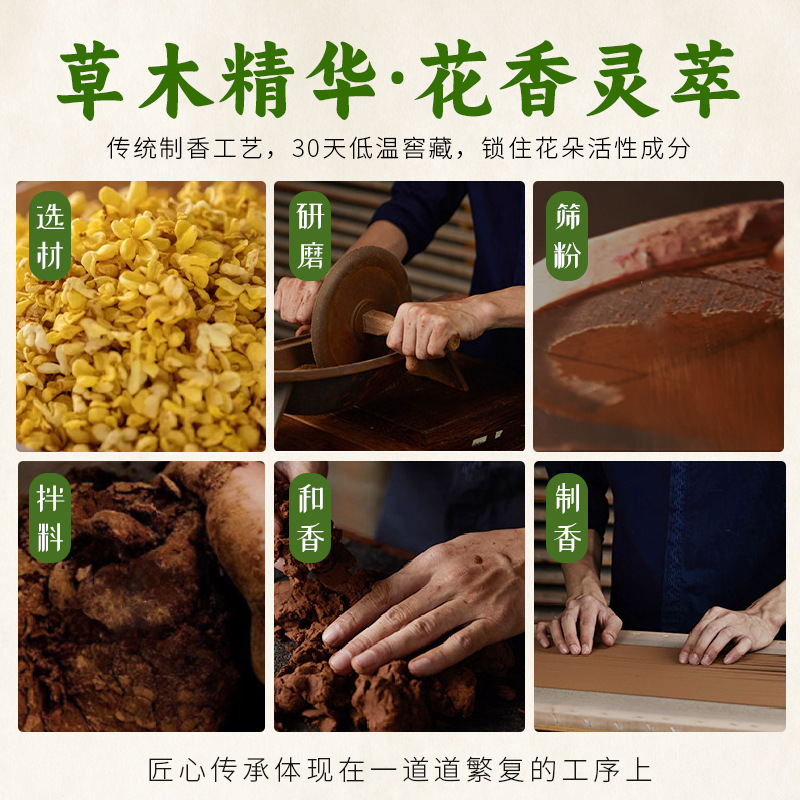 草木精华·花香灵萃

传统制香工艺，30天低温窖藏，锁住花朵活性成分

选材

研磨

筛粉

拌料

和香

制香

匠心传承体现在一道道繁复的工序上