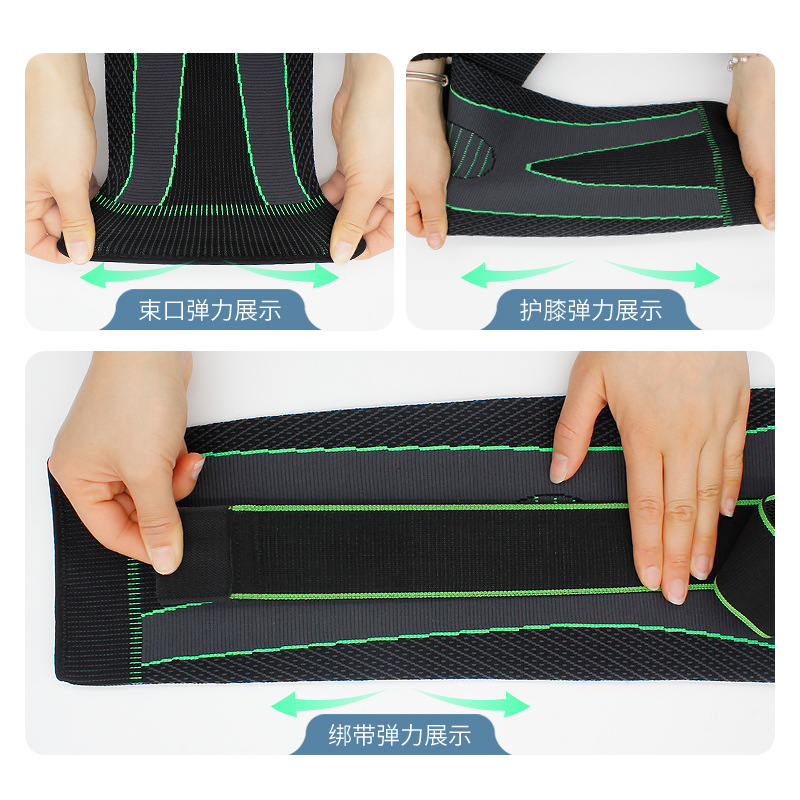 束口弹力展示

护膝弹力展示

绑带弹力展示