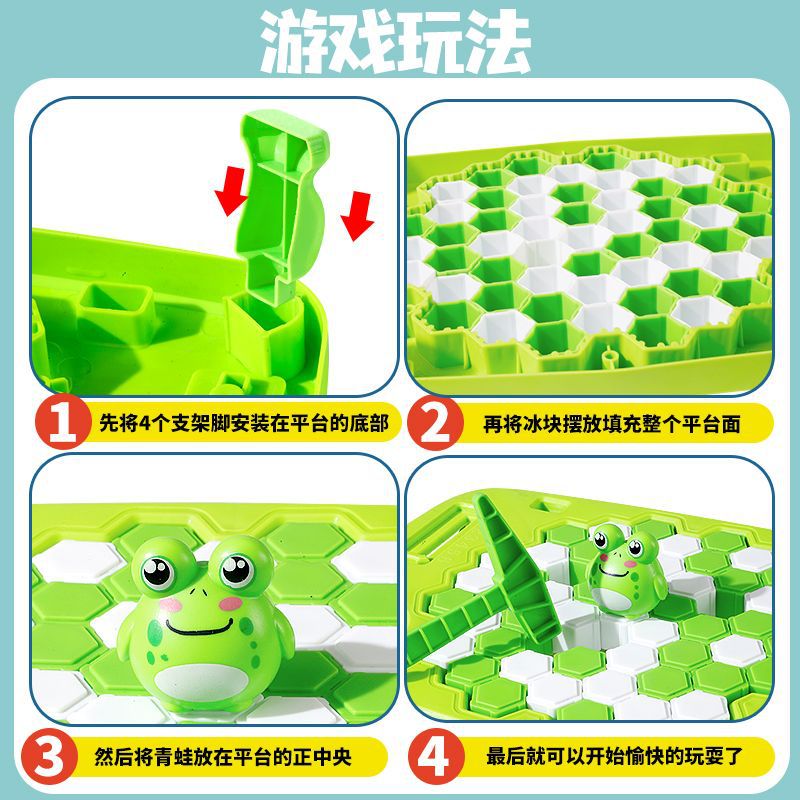 游戏玩法

1 先将4个支架脚安装在平台的底部

2 再将冰块摆放填充整个平台面

3 然后将青蛙放在平台的正中央

4 最后就可以开始愉快的玩耍了