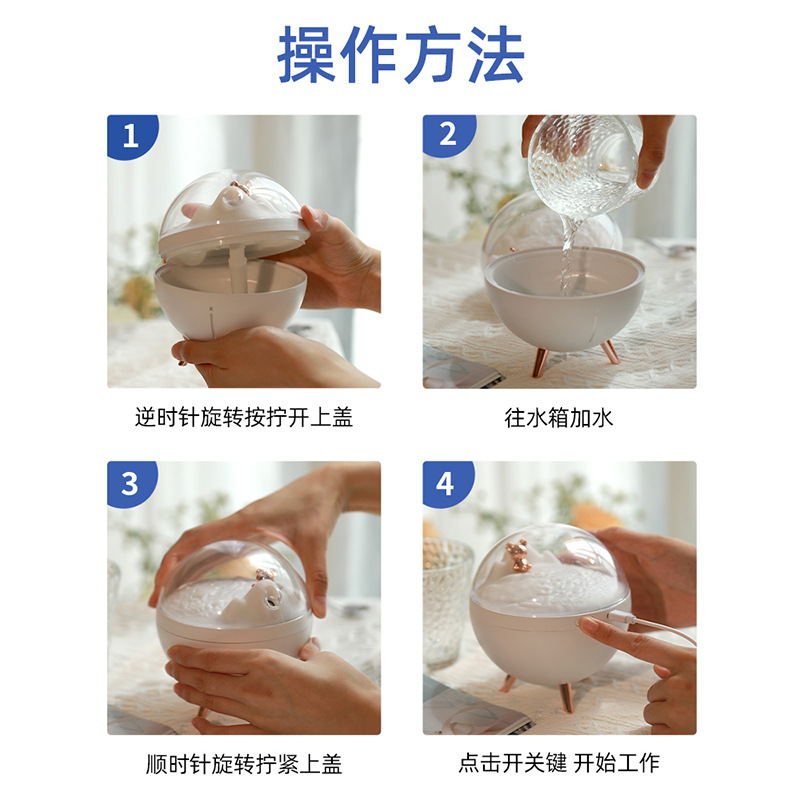 操作方法

1

逆时针旋转按拧开上盖

2

往水箱加水

3

顺时针旋转拧紧上盖

4

点击开关键 开始工作