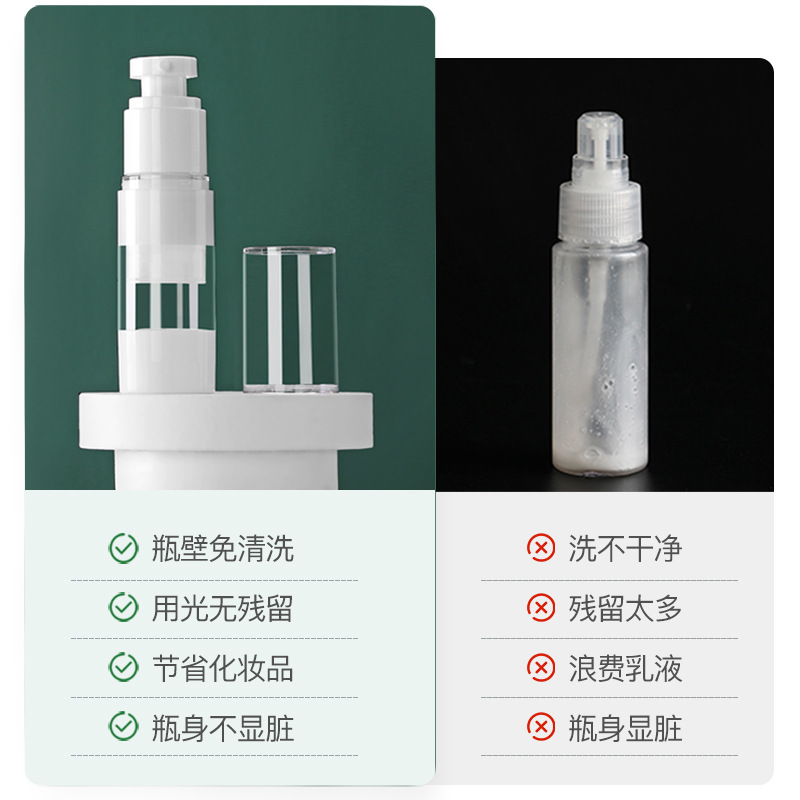 瓶壁免清洗
用光无残留
节省化妆品
瓶身不显脏

洗不干净
残留太多
浪费乳液
瓶身显脏