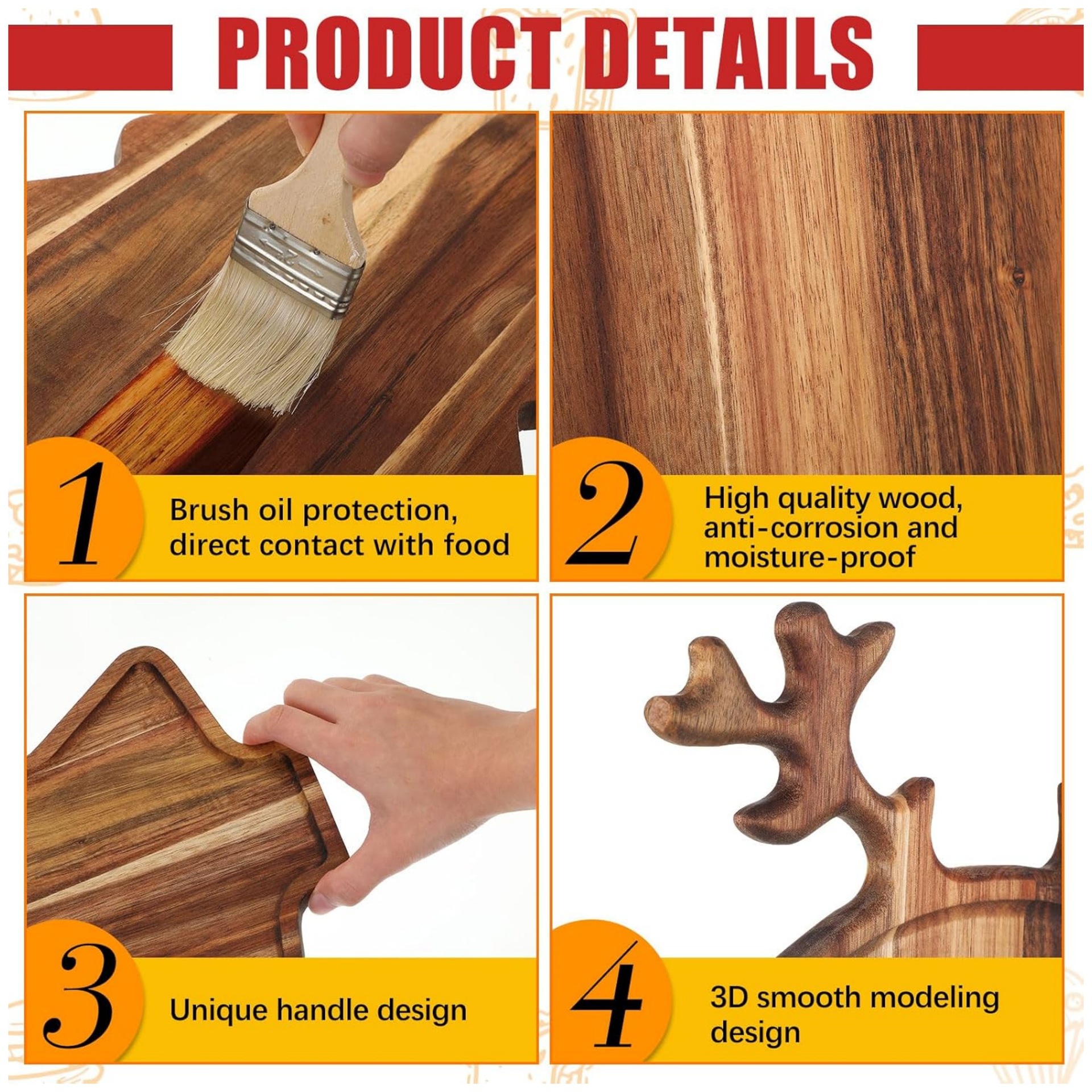 PRODUCT DETAILS

1

Brush oil protection, direct contact with food

2

High quality wood, anti-corrosion and moisture-proof

3

Unique handle design

4

3D smooth modeling design