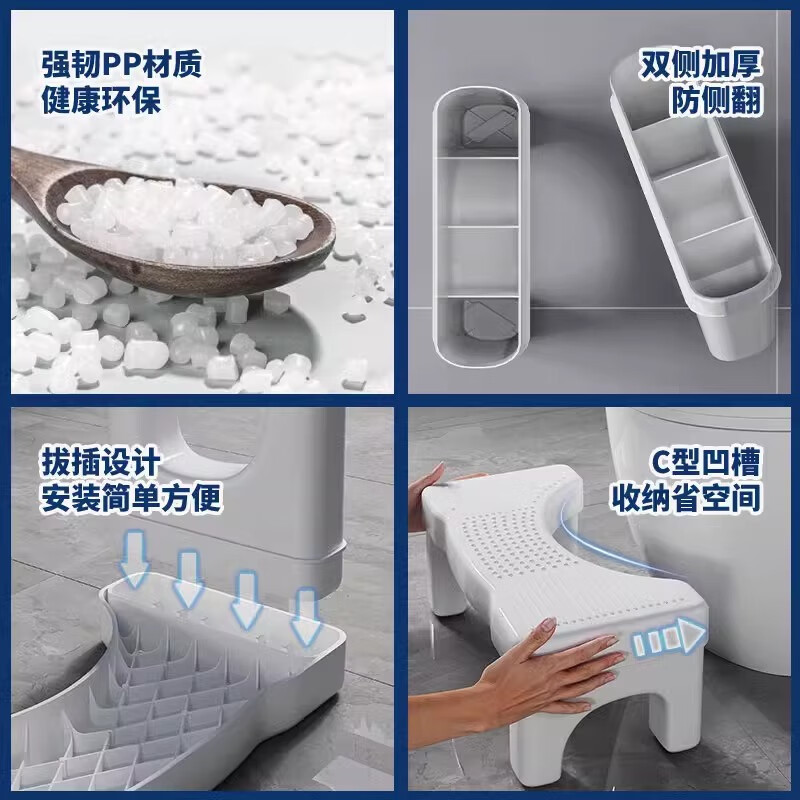 强韧PP材质
健康环保

双侧加厚
防侧翻

拔插设计
安装简单方便

C型凹槽
收纳省空间