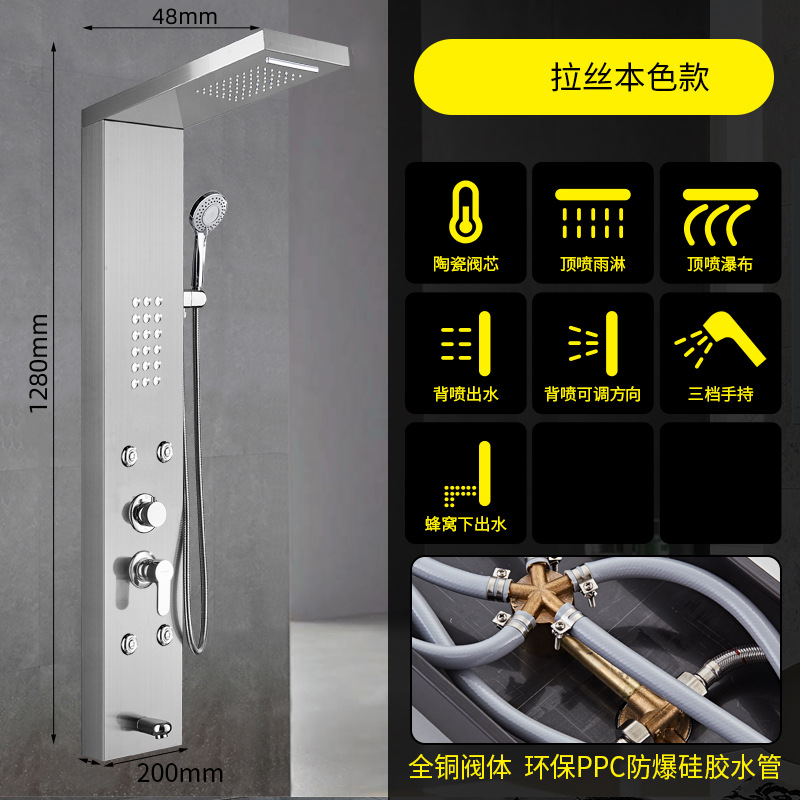 48mm

1280mm

200mm

拉丝本色款

陶瓷阀芯

顶喷雨淋

顶喷瀑布

背喷出水

背喷可调方向

三档手持

蜂窝下出水

全铜阀体 环保PPC防爆硅胶水管