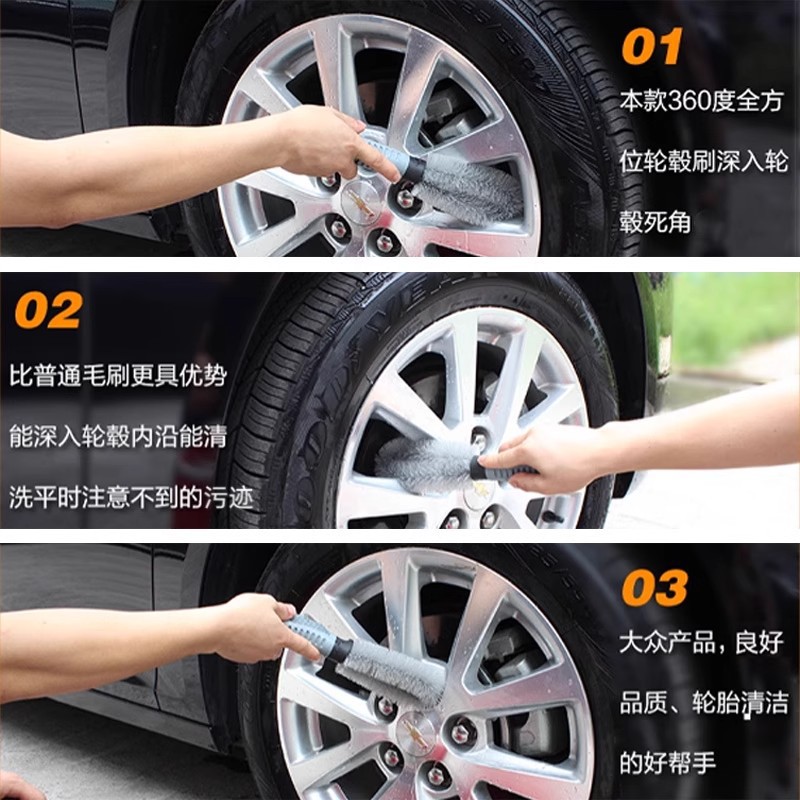 01
本款360度全方位轮毂刷深入轮毂死角

02
比普通毛刷更具优势能深入轮毂内沿能清洗平时注意不到的污迹

03
大众产品，良好品质、轮胎清洁的好帮手