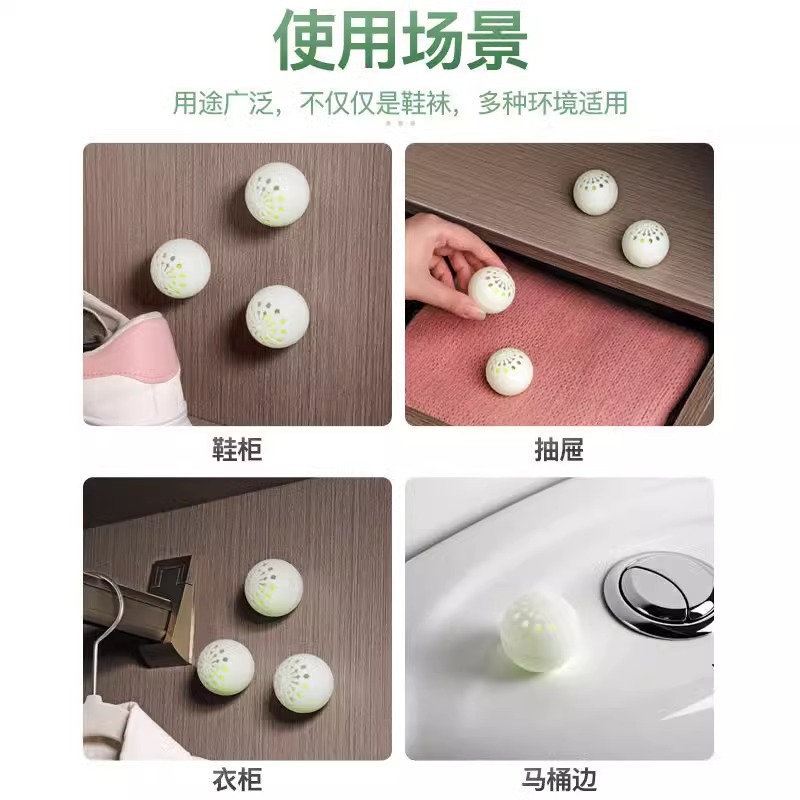 使用场景

用途广泛，不仅仅是鞋袜，多种环境适用

鞋柜

抽屉

衣柜

马桶边