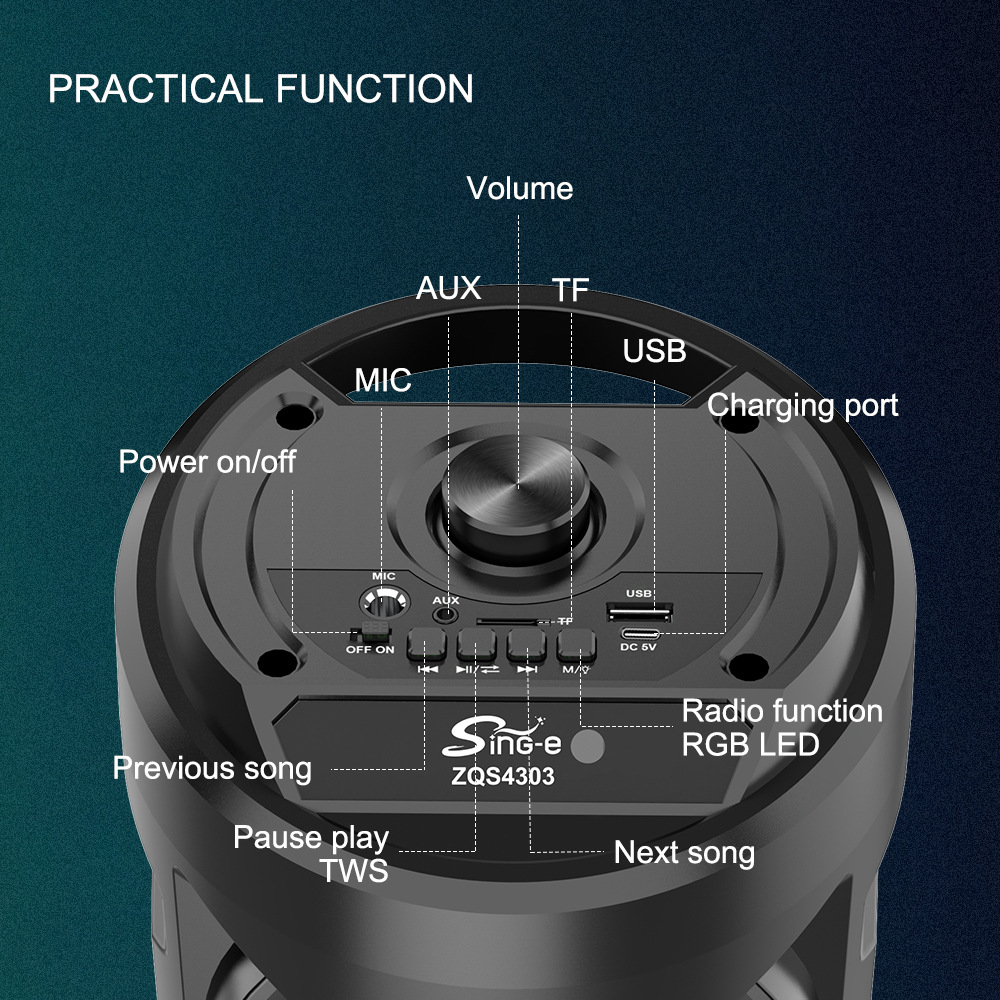 PRACTICAL FUNCTION

Volume

AUX

TF

USB

MIC

Charging port

Power on/off

MIC

AUX

TF

USB

DC 5V

OFF ON

M/

Radio function
RGB LED

Sing-e
ZQS4303

Previous song

Pause play
TWS

Next song