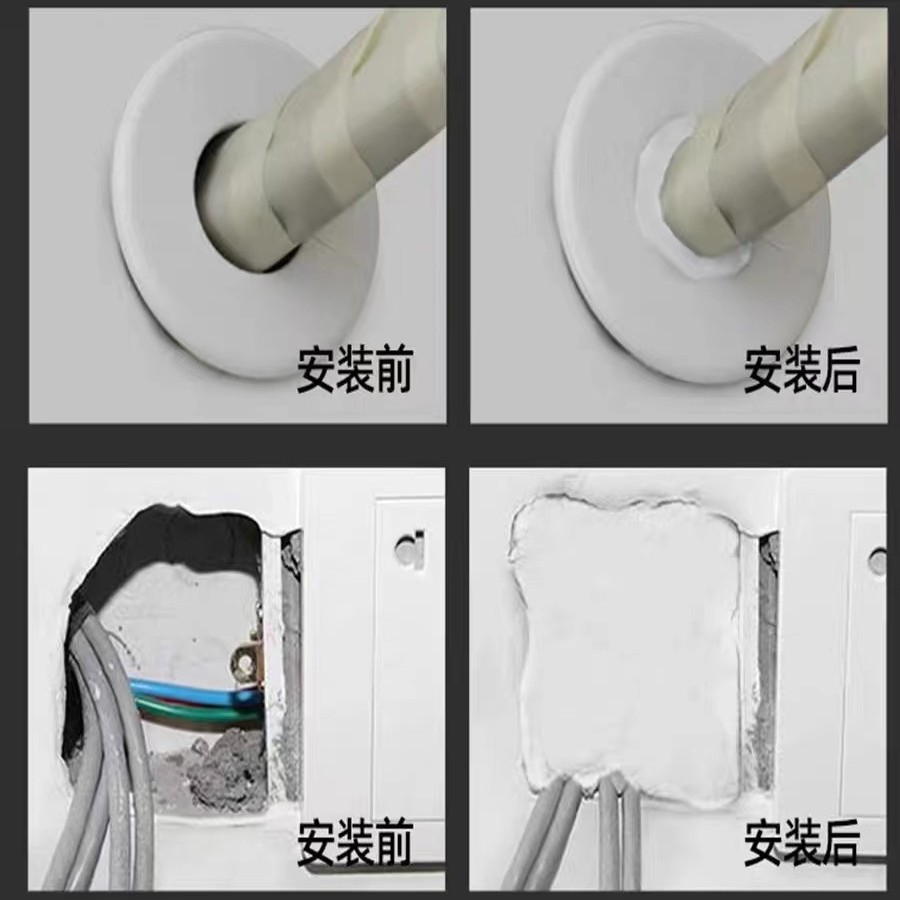 安装前

安装后

安装前

安装后