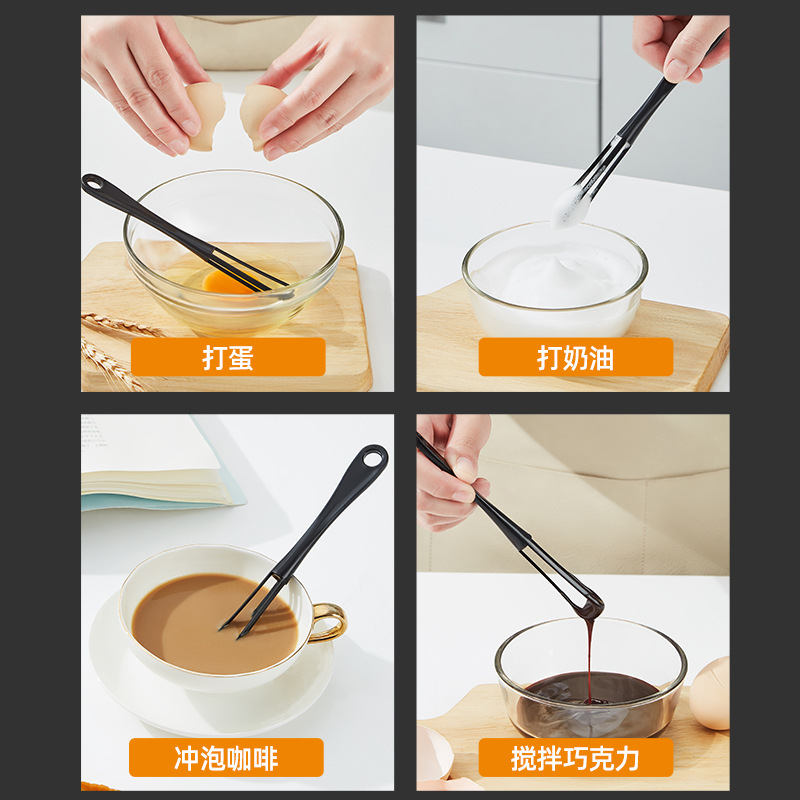 打蛋

打奶油

冲泡咖啡

搅拌巧克力