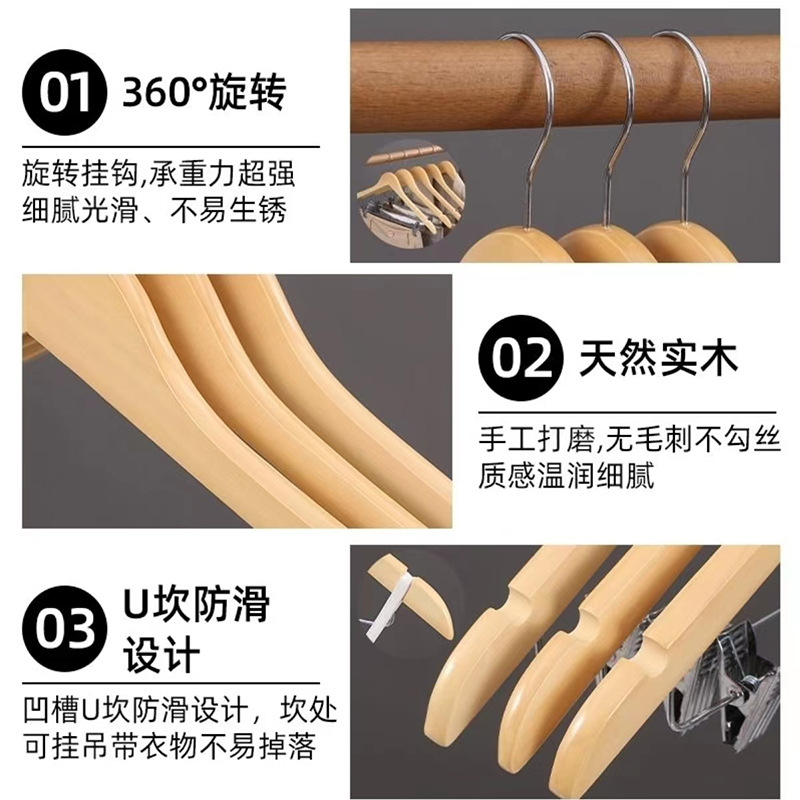 01 360°旋转

旋转挂钩,承重力超强
细腻光滑、不易生锈

02 天然实木

手工打磨,无毛刺不勾丝
质感温润细腻

03 U坎防滑设计

凹槽U坎防滑设计，坎处可挂吊带衣物不易掉落