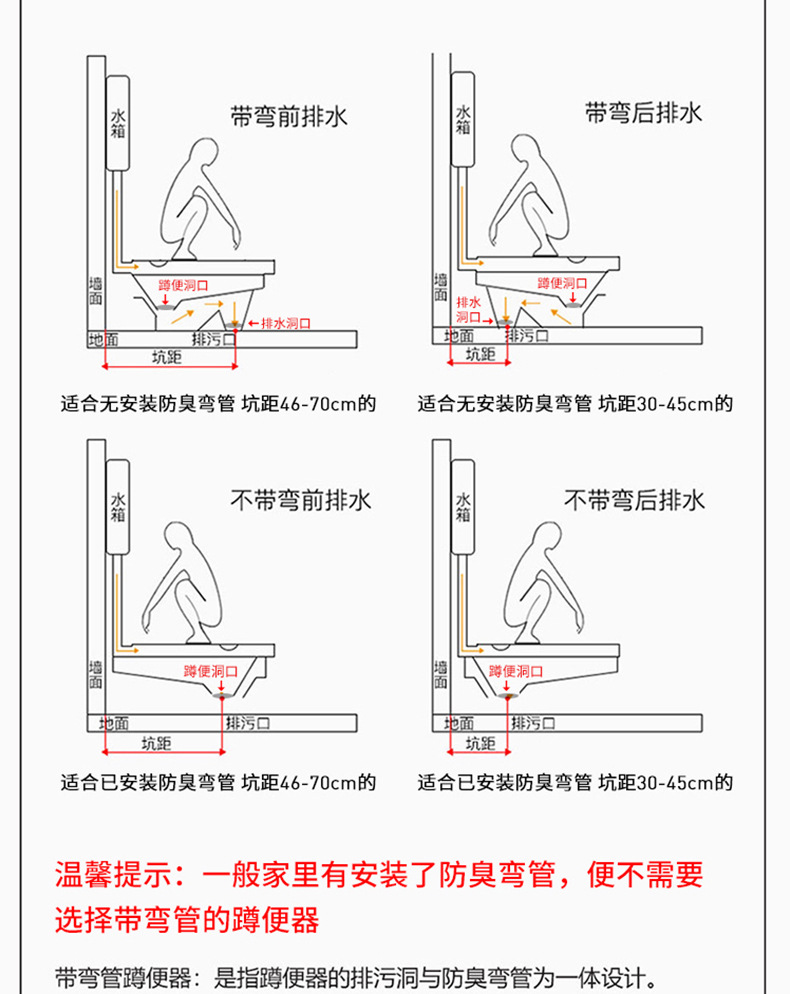 水箱
带弯前排水
墙面
蹲便洞口
排水洞口
地面
排污口
坑距
适合无安装防臭弯管 坑距46-70cm的

水箱
带弯后排水
墙面
蹲便洞口
排水洞口
地面
排污口
坑距
适合无安装防臭弯管 坑距30-45cm的

水箱
不带弯前排水
墙面
蹲便洞口
地面
排污口
坑距
适合已安装防臭弯管 坑距46-70cm的

水箱
不带弯后排水
墙面
蹲便洞口
地面
排污口
坑距
适合已安装防臭弯管 坑距30-45cm的

温馨提示：一般家里有安装了防臭弯管，便不需要选择带弯管的蹲便器

带弯管蹲便器：是指蹲便器的排污洞与防臭弯管为一体设计。