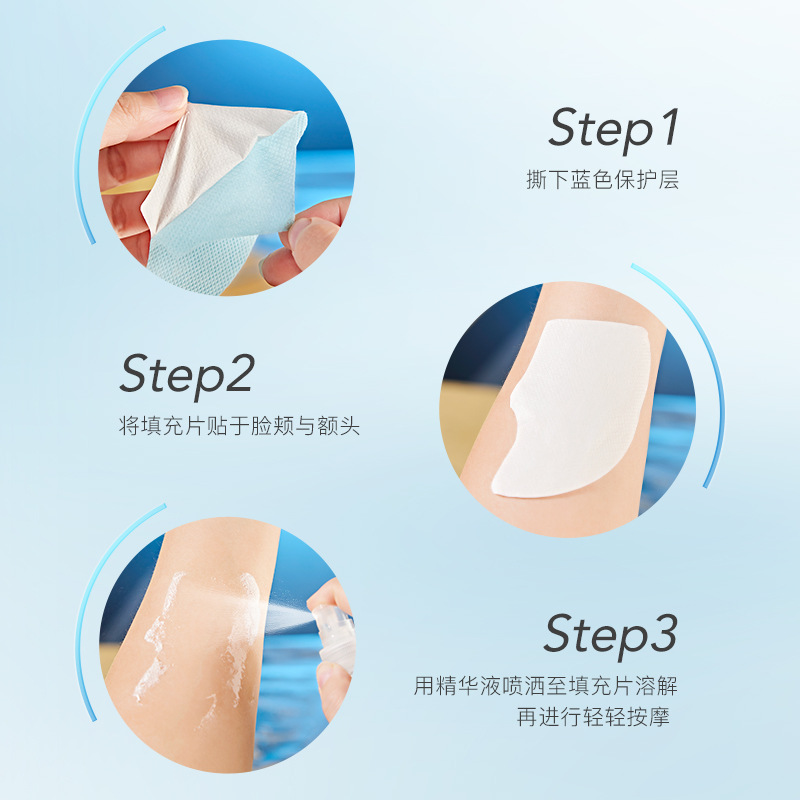 Step1
撕下蓝色保护层

Step2
将填充片贴于脸颊与额头

Step3
用精华液喷洒至填充片溶解
再进行轻轻按摩