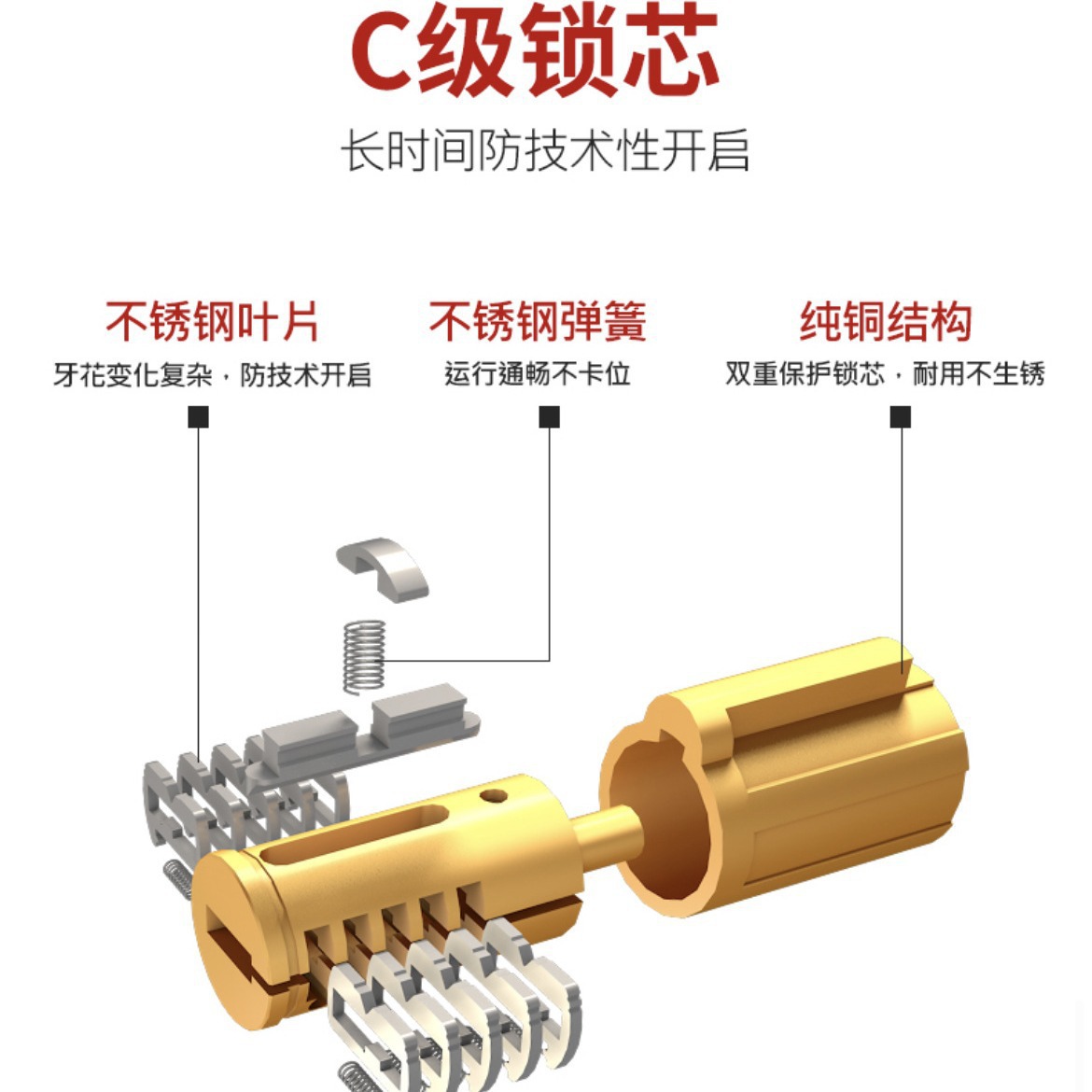 C级锁芯

长时间防技术性开启

不锈钢叶片
牙花变化复杂，防技术开启

不锈钢弹簧
运行通畅不卡位

纯铜结构
双重保护锁芯，耐用不生锈