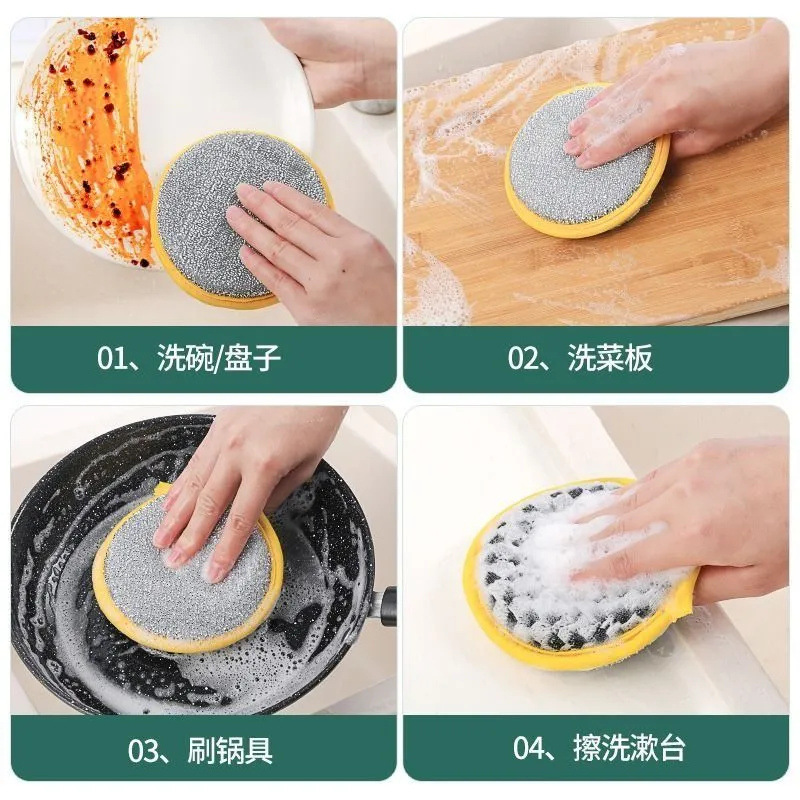 01、洗碗/盘子

02、洗菜板

03、刷锅具

04、擦洗漱台