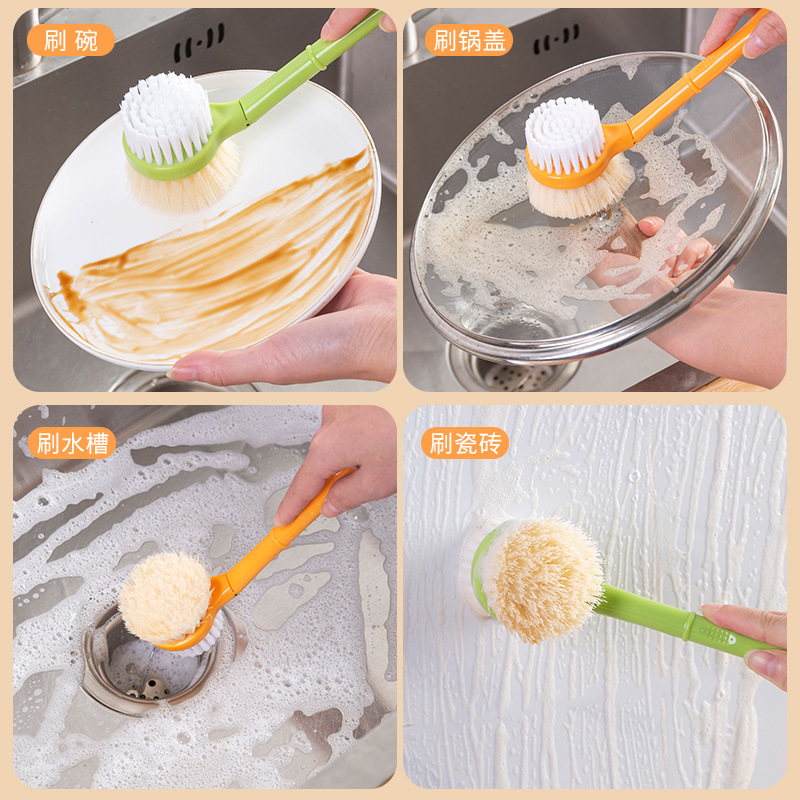 刷碗

刷锅盖

刷水槽

刷瓷砖