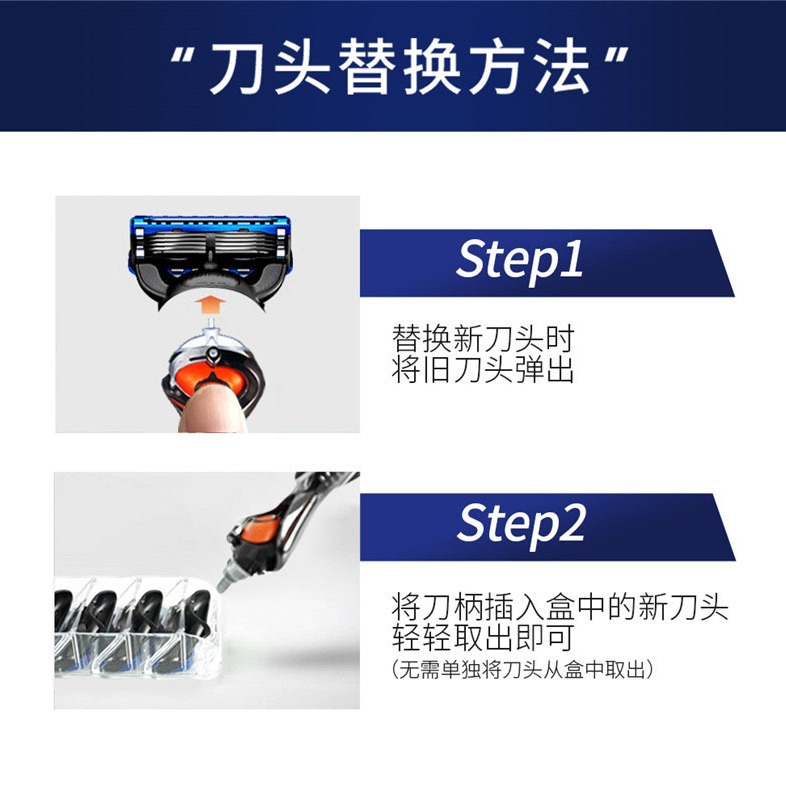 “刀头替换方法”

Step1

替换新刀头时
将旧刀头弹出

Step2

将刀柄插入盒中的新刀头
轻轻取出即可
(无需单独将刀头从盒中取出)