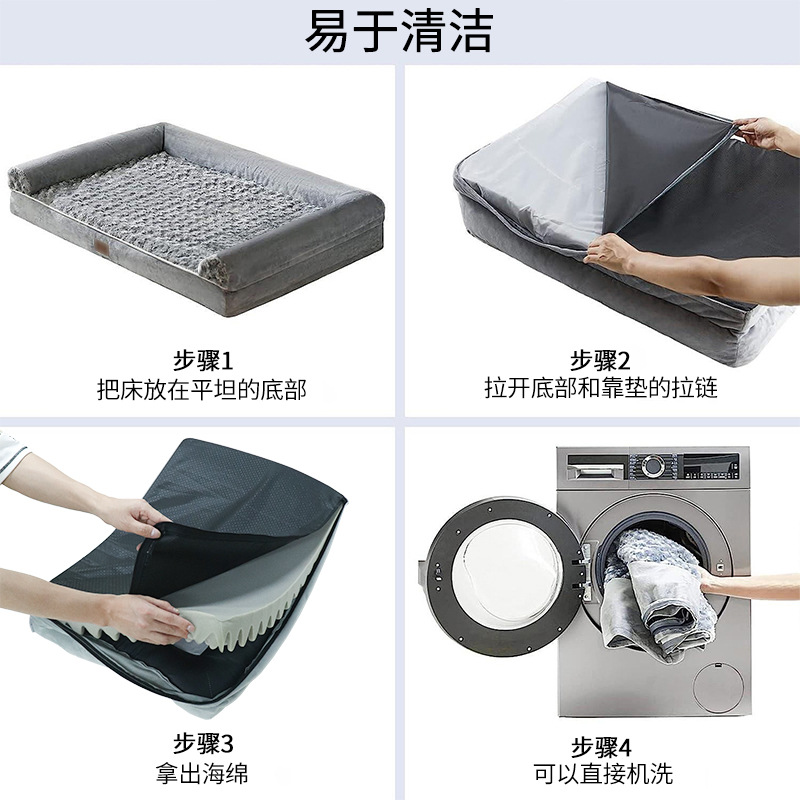 易于清洁

步骤1
把床放在平坦的底部

步骤2
拉开底部和靠垫的拉链

步骤3
拿出海绵

步骤4
可以直接机洗