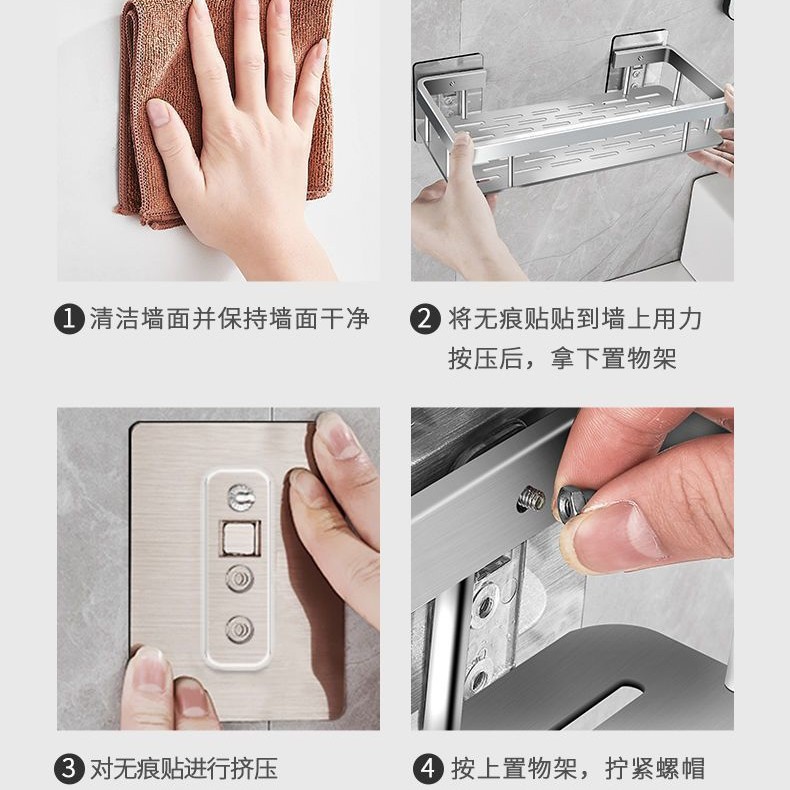 1 清洁墙面并保持墙面干净

2 将无痕贴贴到墙上用力按压后，拿下置物架

3 对无痕贴进行挤压

4 按上置物架，拧紧螺帽