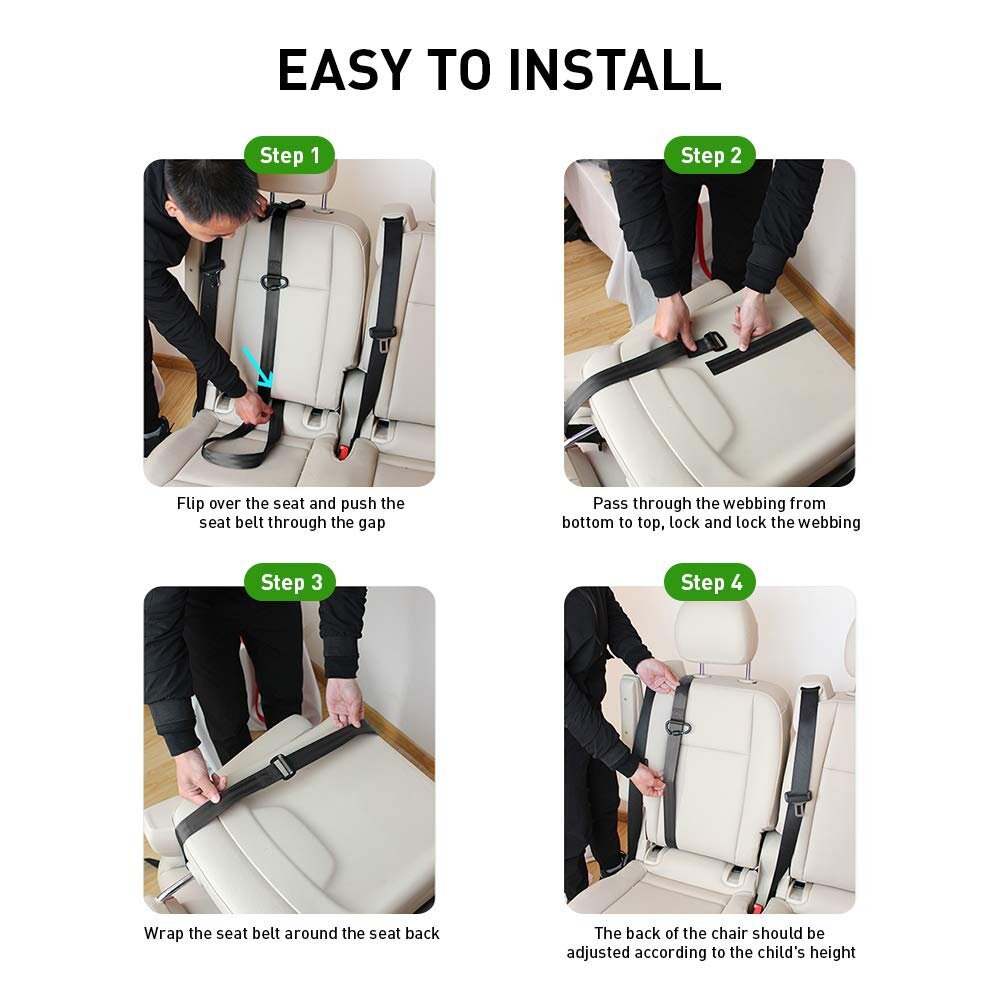 EASY TO INSTALL

Step 1

Flip over the seat and push the seat belt through the gap

Step 2

Pass through the webbing from bottom to top, lock and lock the webbing

Step 3

Wrap the seat belt around the seat back

Step 4

The back of the chair should be adjusted according to the child's height