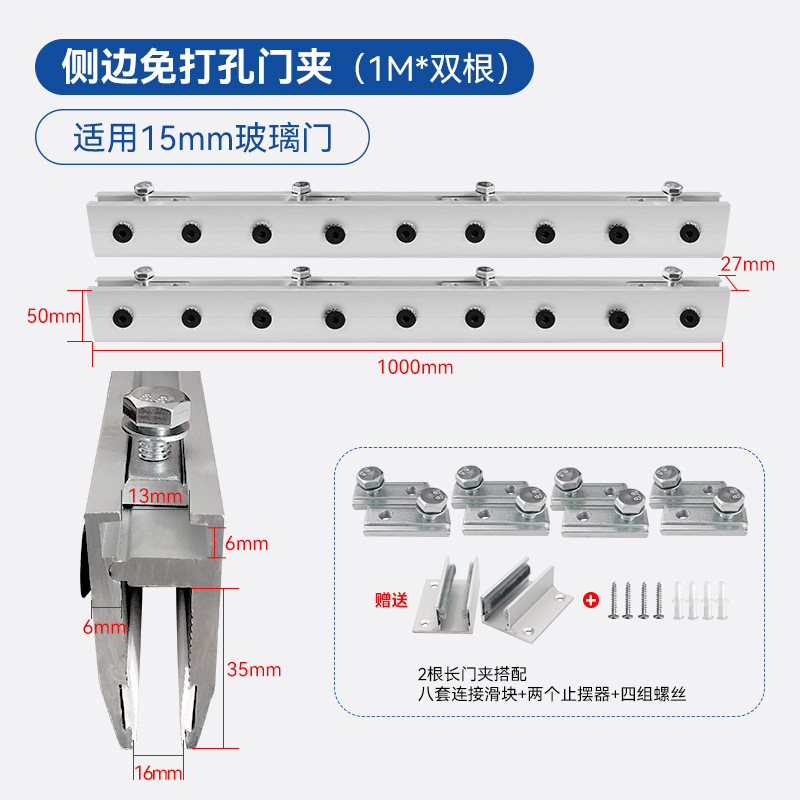 侧边免打孔门夹（1M*双根）

适用15mm玻璃门

27mm

50mm

1000mm

13mm

6mm

6mm

35mm

16mm

赠送

2根长门夹搭配
八套连接滑块+两个止摆器+四组螺丝