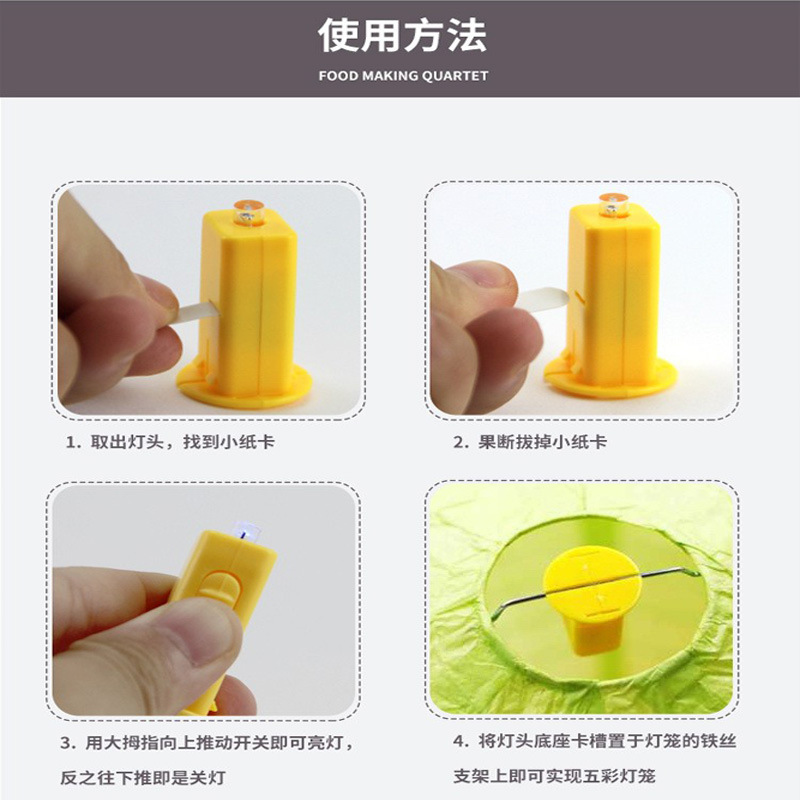 使用方法

FOOD MAKING QUARTET

1. 取出灯头，找到小纸卡

2. 果断拔掉小纸卡

3. 用大拇指向上推动开关即可亮灯，反之往下推即是关灯

4. 将灯头底座卡槽置于灯笼的铁丝支架上即可实现五彩灯笼