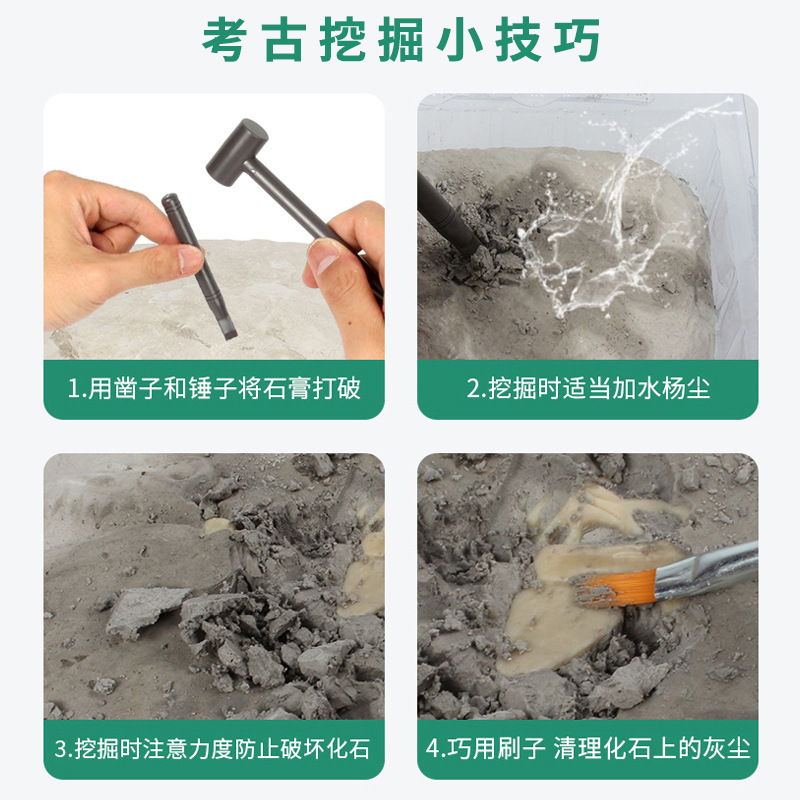 考古挖掘小技巧

1.用凿子和锤子将石膏打破

2.挖掘时适当加水杨尘

3.挖掘时注意力度防止破坏化石

4.巧用刷子 清理化石上的灰尘