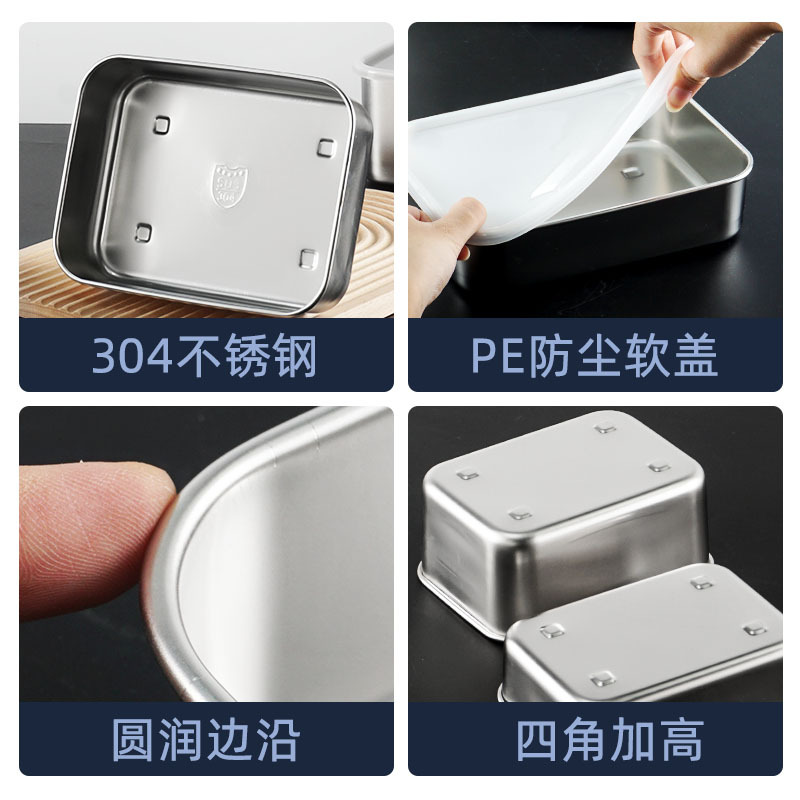 SUS 304

304不锈钢

PE防尘软盖

圆润边沿

四角加高