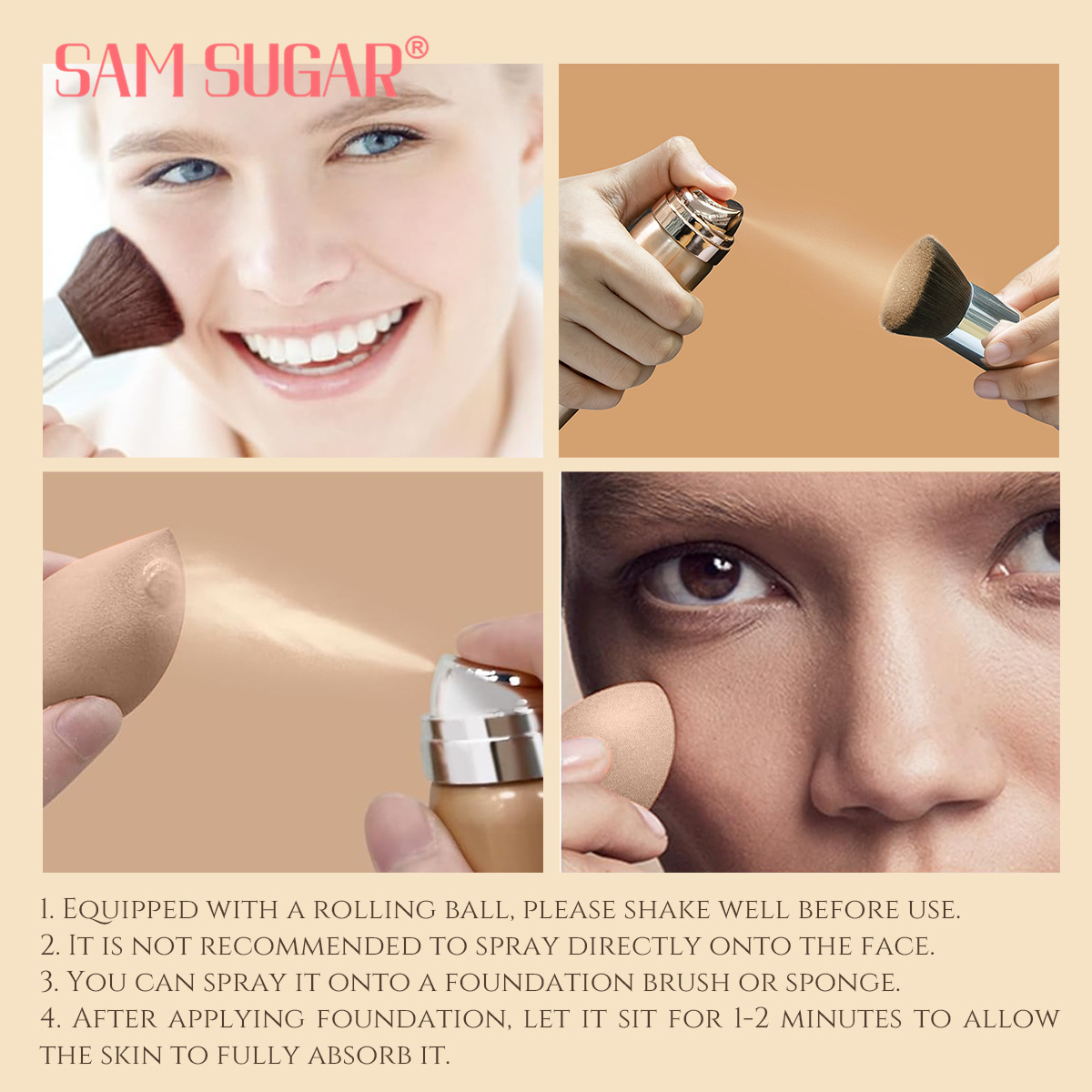 SAM SUGAR®

1. Equipped with a rolling ball, please shake well before use.
2. It is not recommended to spray directly onto the face.
3. You can spray it onto a foundation brush or sponge.
4. After applying foundation, let it sit for 1-2 minutes to allow the skin to fully absorb it.