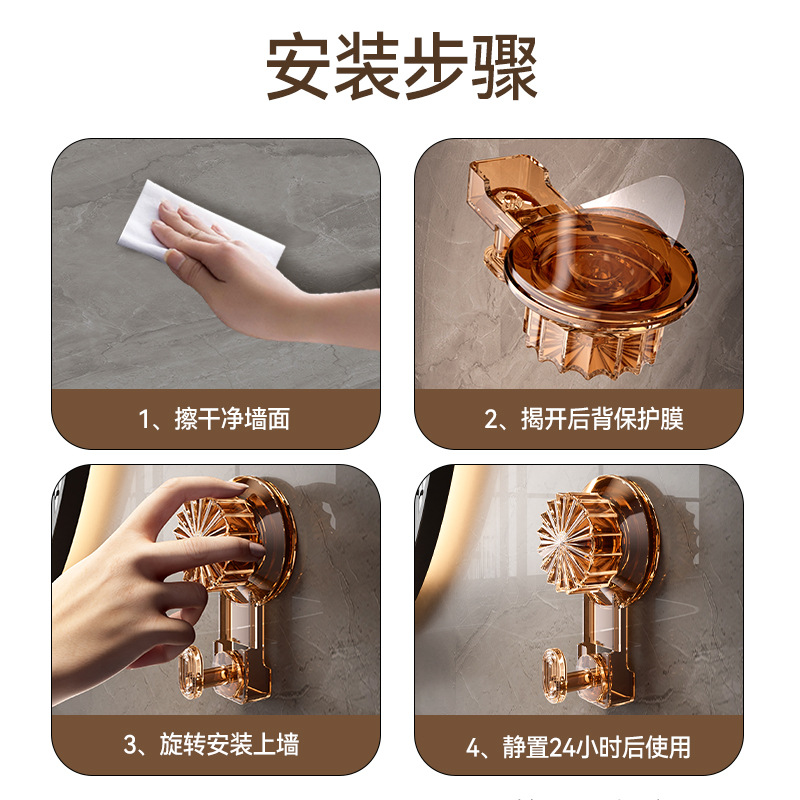 安装步骤

1、擦干净墙面

2、揭开后背保护膜

3、旋转安装上墙

4、静置24小时后使用