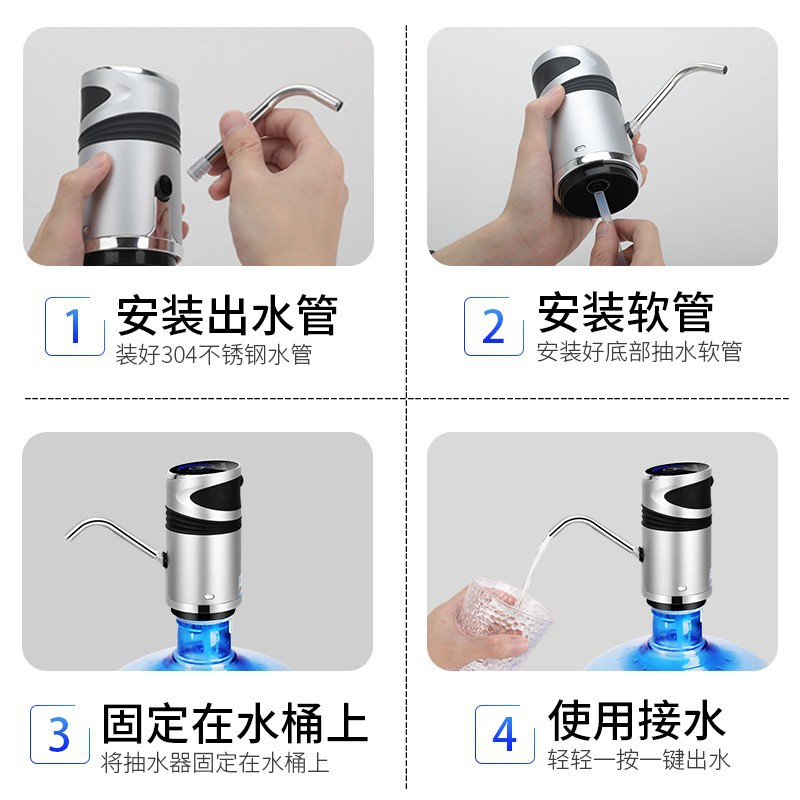 1
安装出水管
装好304不锈钢水管

2
安装软管
安装好底部抽水软管

3
固定在水桶上
将抽水器固定在水桶上

4
使用接水
轻轻一按一键出水