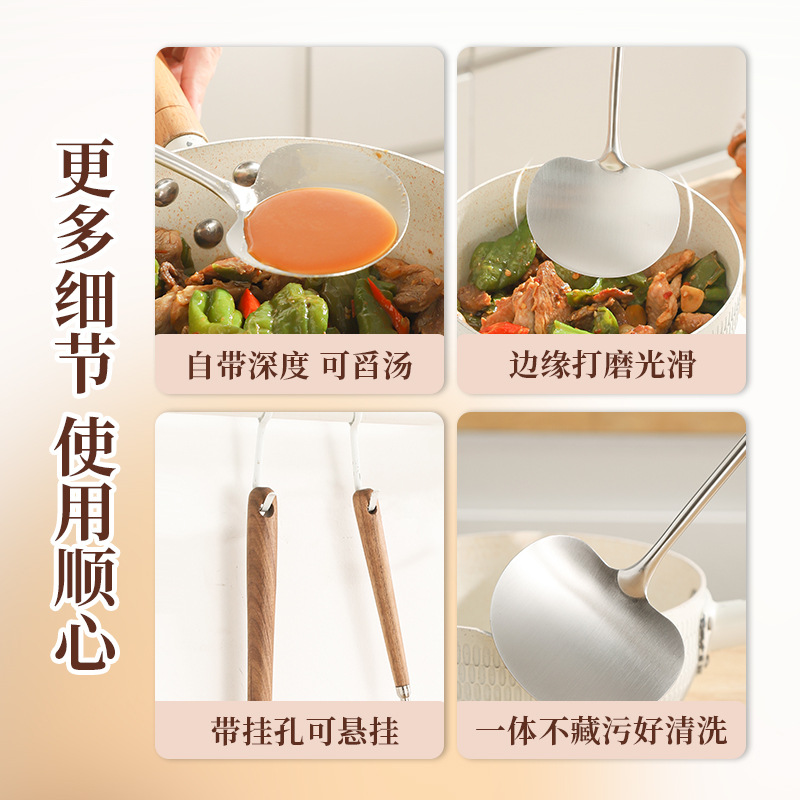 更多细节 使用顺心

自带深度 可舀汤

边缘打磨光滑

带挂孔可悬挂

一体不藏污好清洗