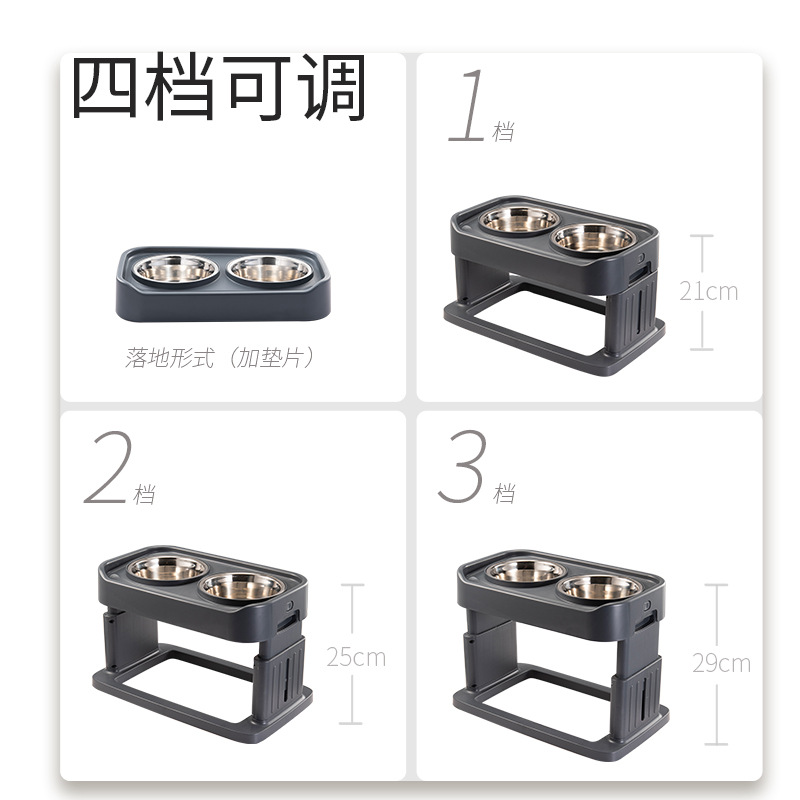 四档可调

落地形式（加垫片）

1档

21cm

2档

25cm

3档

29cm