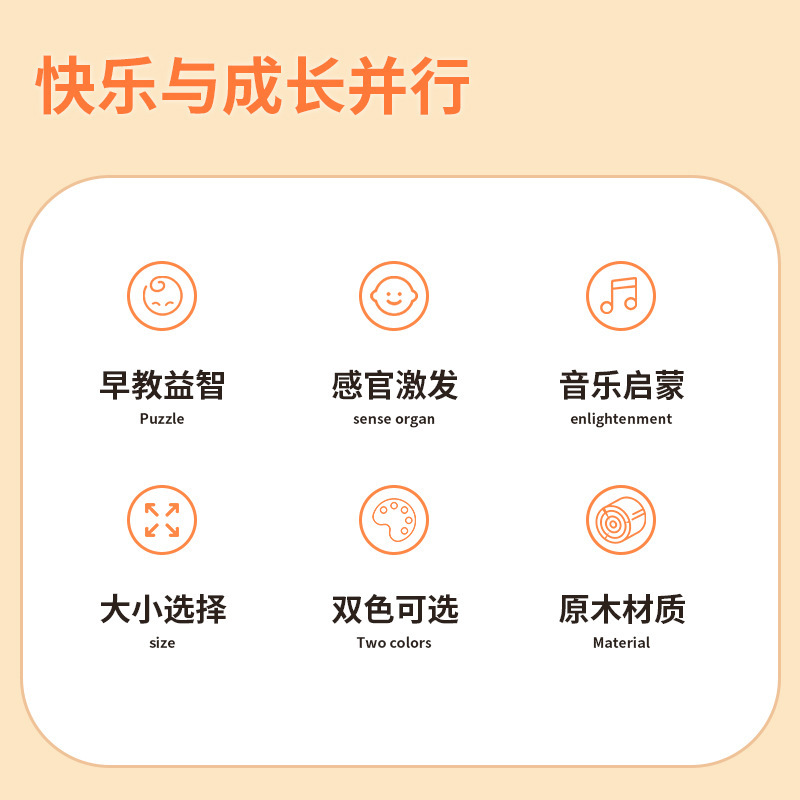 快乐与成长并行

早教益智
Puzzle

感官激发
sense organ

音乐启蒙
enlightenment

大小选择
size

双色可选
Two colors

原木材质
Material