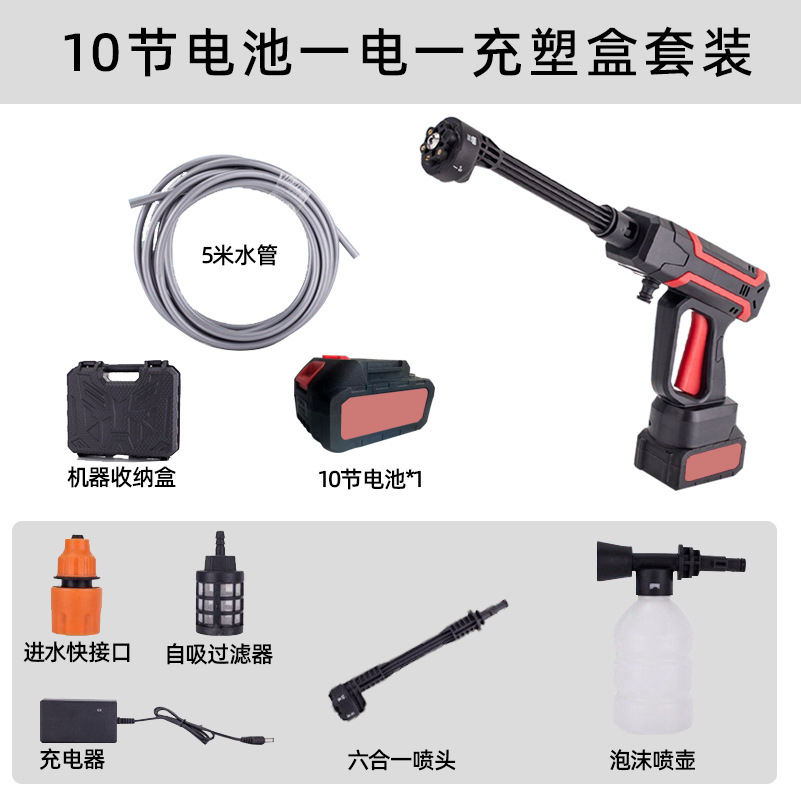 10节电池一电一充塑盒套装

5米水管

机器收纳盒

10节电池*1

进水快接口

自吸过滤器

充电器

六合一喷头

泡沫喷壶