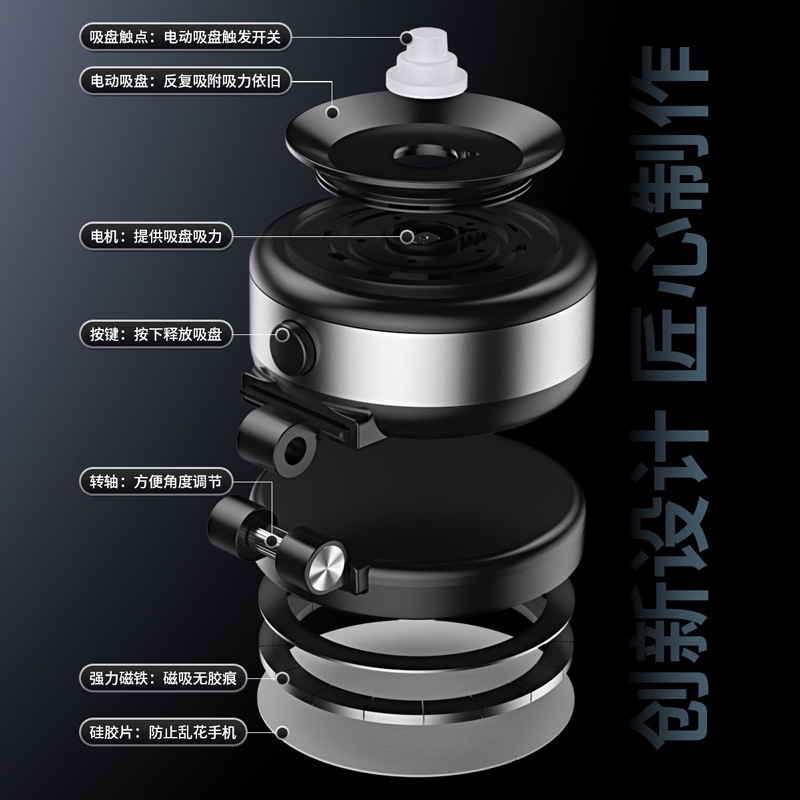 吸盘触点：电动吸盘触发开关

电动吸盘：反复吸附吸力依旧

电机：提供吸盘吸力

按键：按下释放吸盘

转轴：方便角度调节

强力磁铁：磁吸无胶痕

硅胶片：防止乱花手机

创新设计 匠心制作