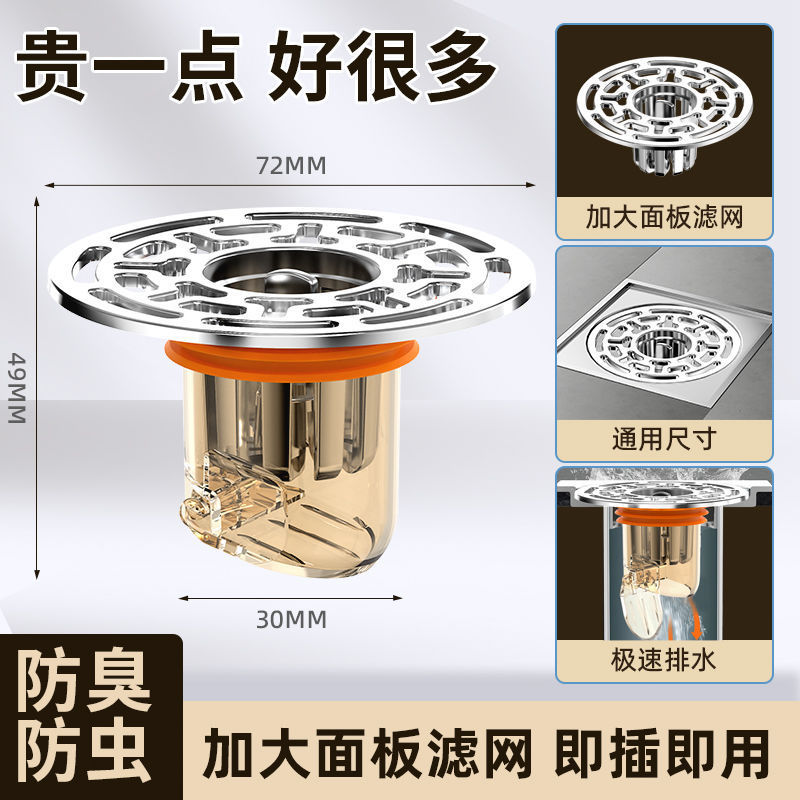 贵一点 好很多

72MM

49MM

30MM

加大面板滤网

通用尺寸

极速排水

防臭
防虫

加大面板滤网 即插即用