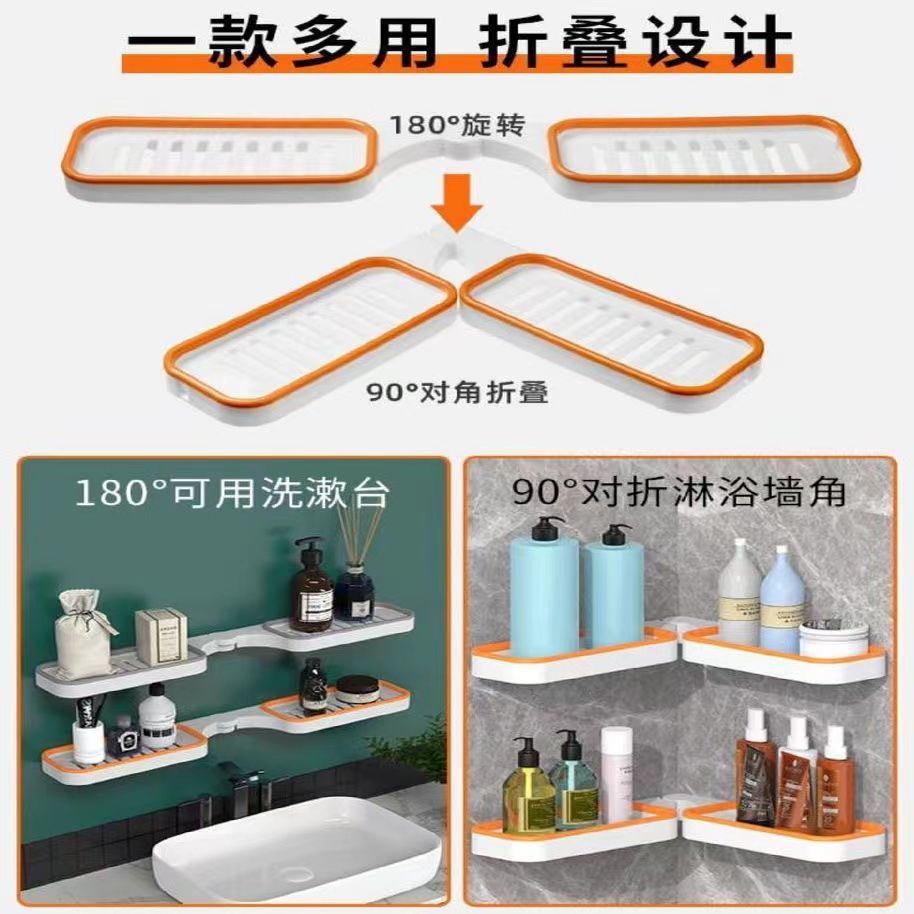 一款多用 折叠设计

180°旋转

90°对角折叠

180°可用洗漱台

90°对折淋浴墙角