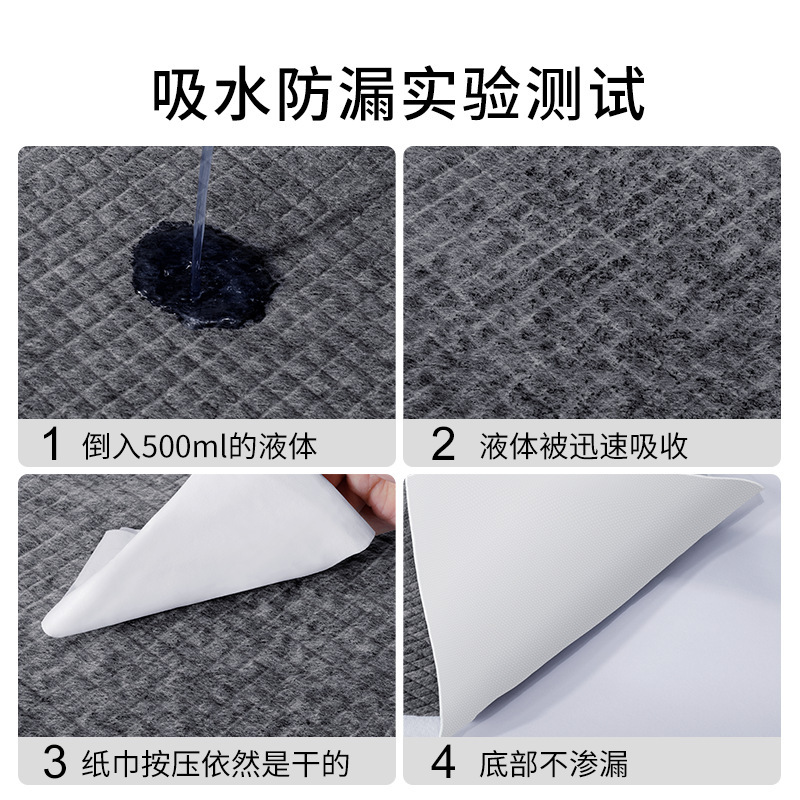 吸水防漏实验测试

1 倒入500ml的液体

2 液体被迅速吸收

3 纸巾按压依然是干的

4 底部不渗漏