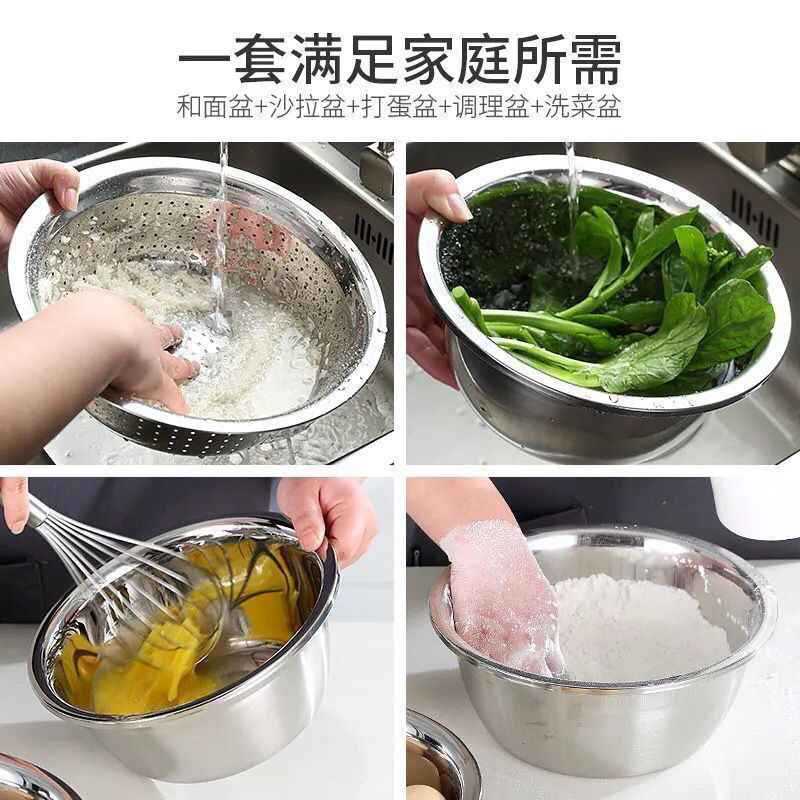 一套满足家庭所需

和面盆+沙拉盆+打蛋盆+调理盆+洗菜盆