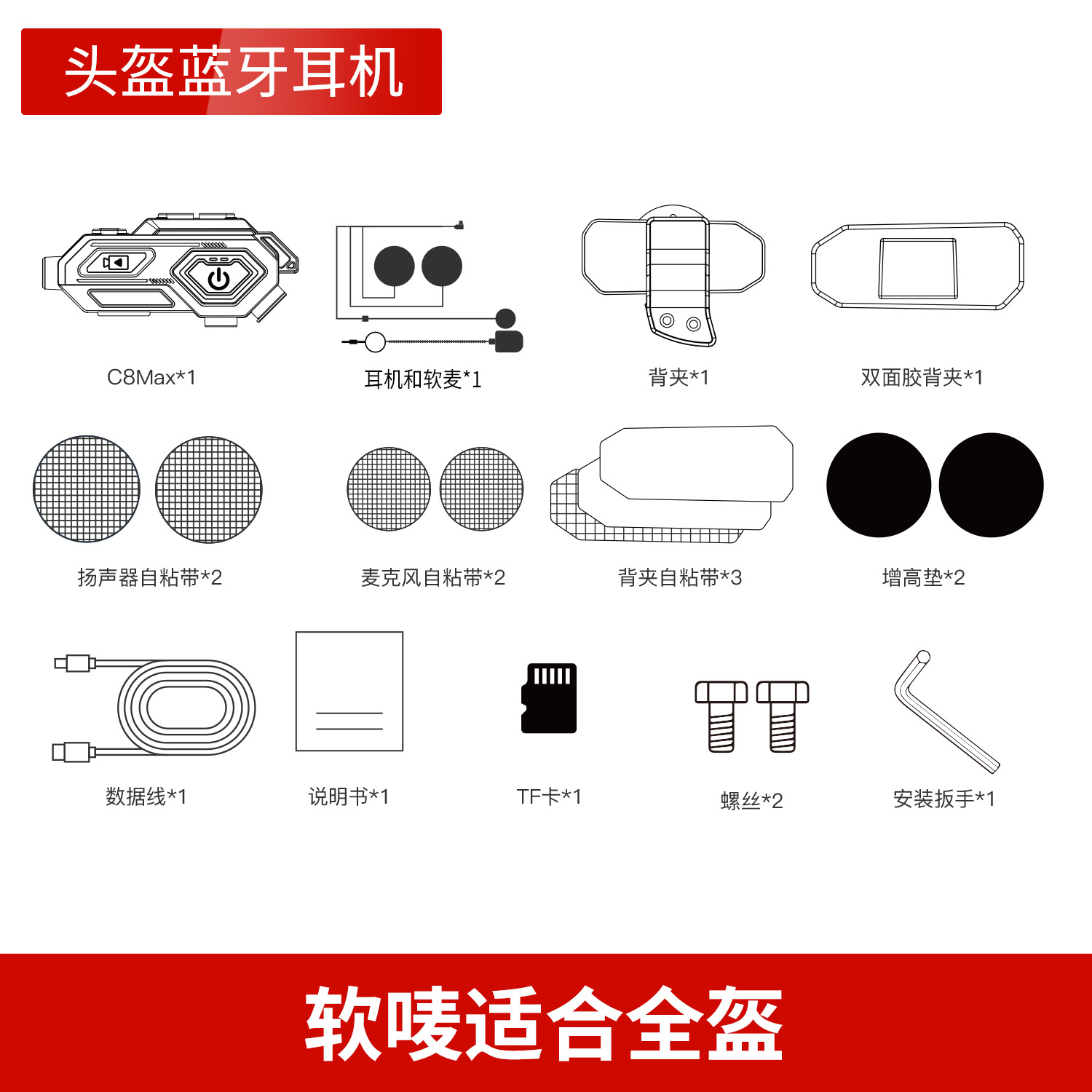 头盔蓝牙耳机

C8Max*1

耳机和软麦*1

背夹*1

双面胶背夹*1

扬声器自粘带*2

麦克风自粘带*2

背夹自粘带*3

增高垫*2

数据线*1

说明书*1

TF卡*1

螺丝*2

安装扳手*1

软唛适合全盔