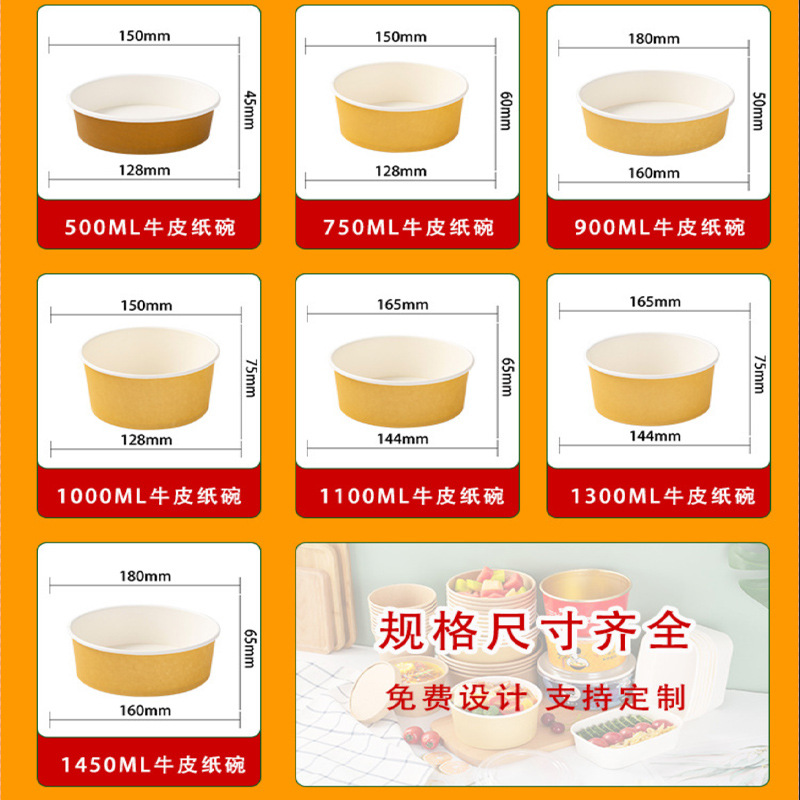 150mm
45mm
128mm
500ML牛皮纸碗

150mm
60mm
128mm
750ML牛皮纸碗

180mm
50mm
160mm
900ML牛皮纸碗

150mm
75mm
128mm
1000ML牛皮纸碗

165mm
65mm
144mm
1100ML牛皮纸碗

165mm
75mm
144mm
1300ML牛皮纸碗

180mm
65mm
160mm
1450ML牛皮纸碗

规格尺寸齐全
免费设计 支持定制